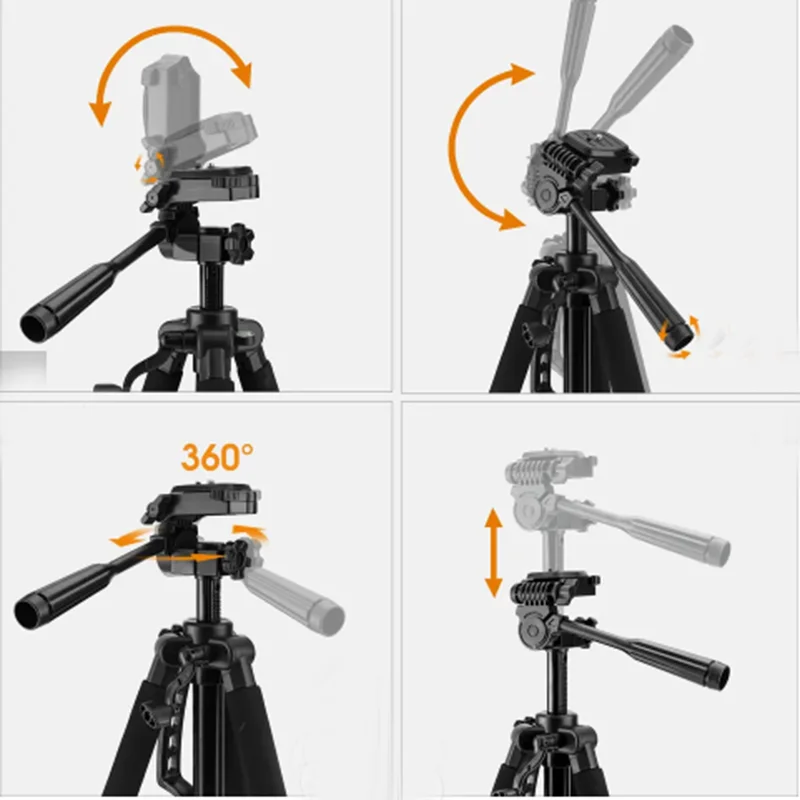 360°