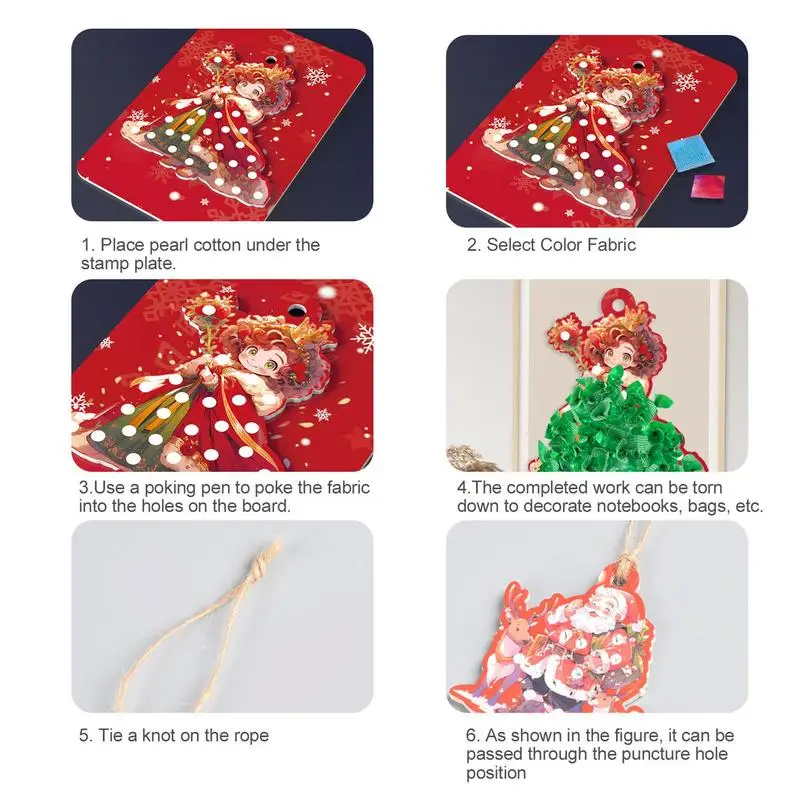 1. Place pearl cotton under the stamp plate.

2. Select Color Fabric

3.Use a poking pen to poke the fabric into the holes on the board.

4.The completed work can be torn down to decorate notebooks, bags, etc.

5. Tie a knot on the rope

6. As shown in the figure, it can be passed through the puncture hole position