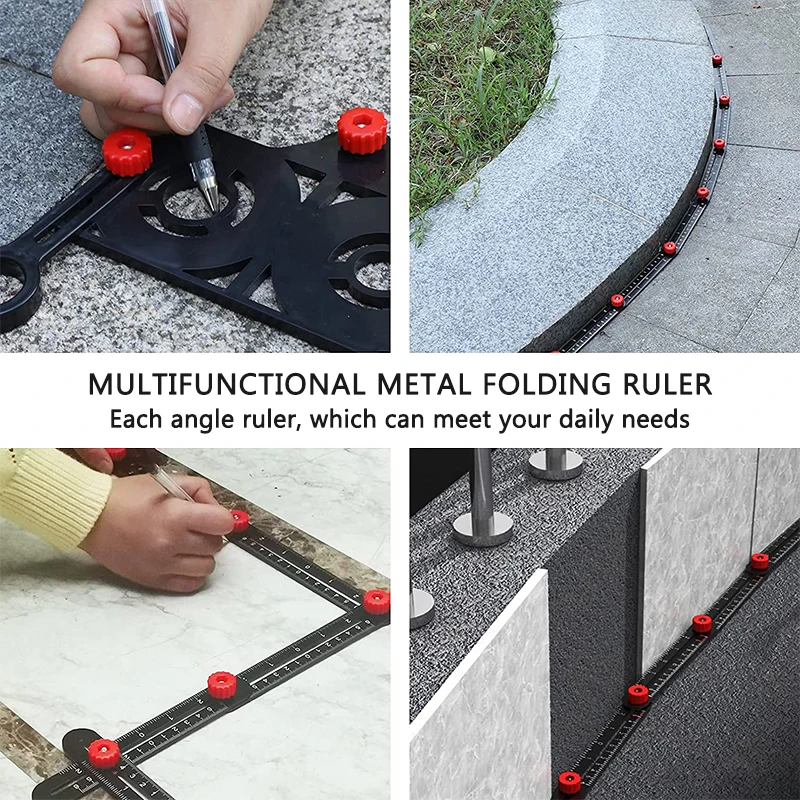 MULTIFUNCTIONAL METAL FOLDING RULER
Each angle ruler, which can meet your daily needs