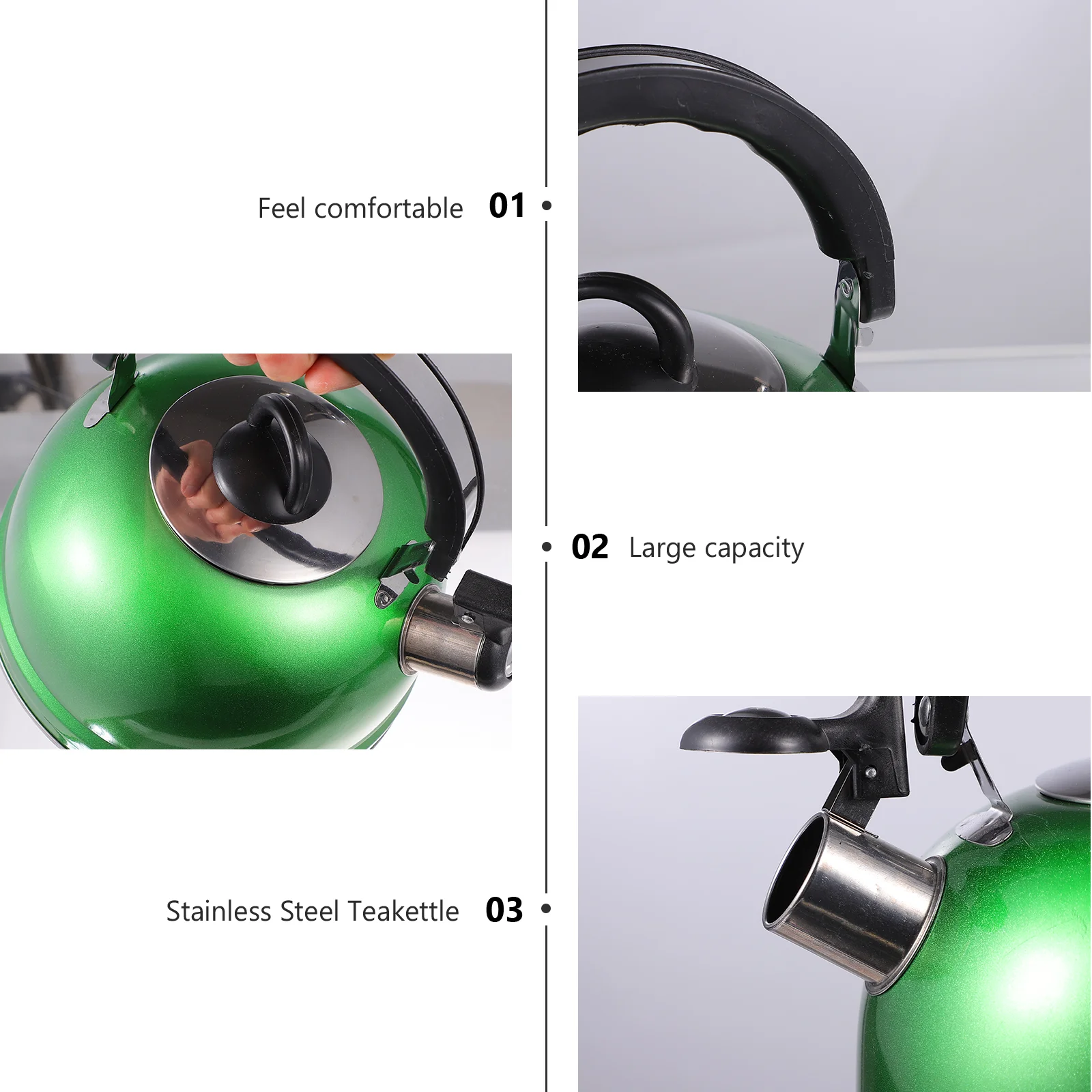 Feel comfortable 01

02 Large capacity

Stainless Steel Teakettle 03