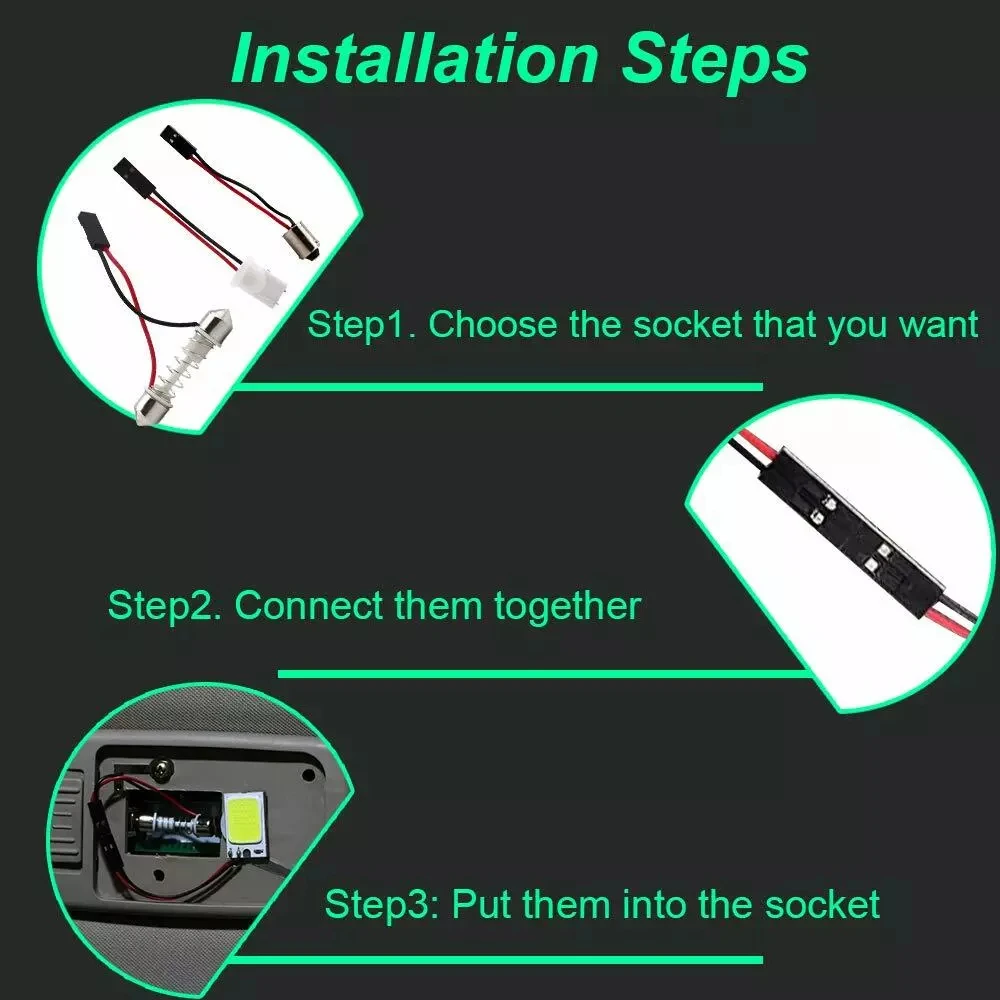 Installation Steps

Step1. Choose the socket that you want

Step2. Connect them together

Step3: Put them into the socket