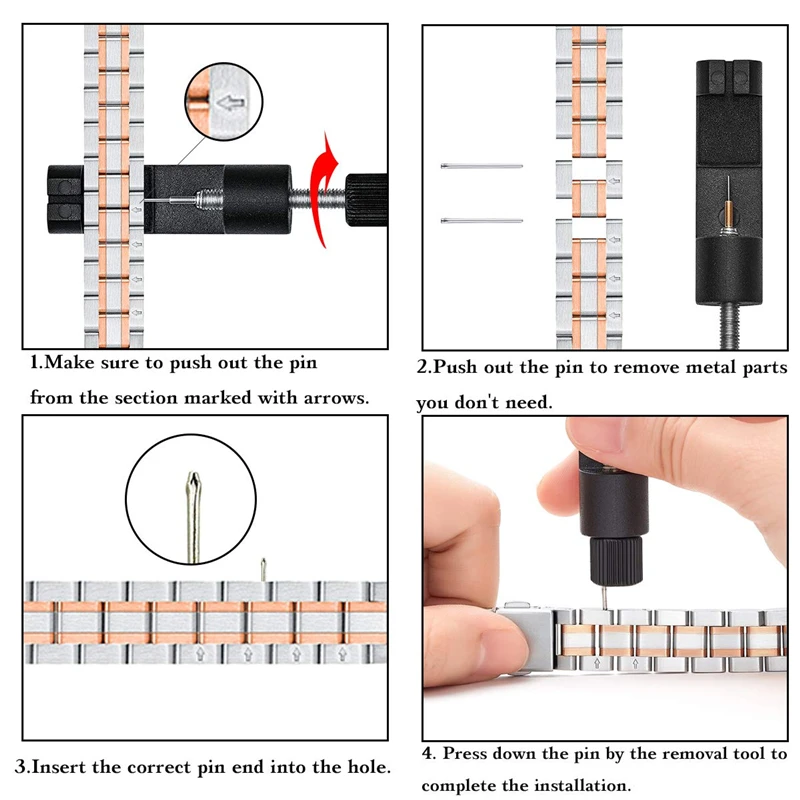 1.Make sure to push out the pin from the section marked with arrows.

2.Push out the pin to remove metal parts you don't need.

3.Insert the correct pin end into the hole.

4. Press down the pin by the removal tool to complete the installation.