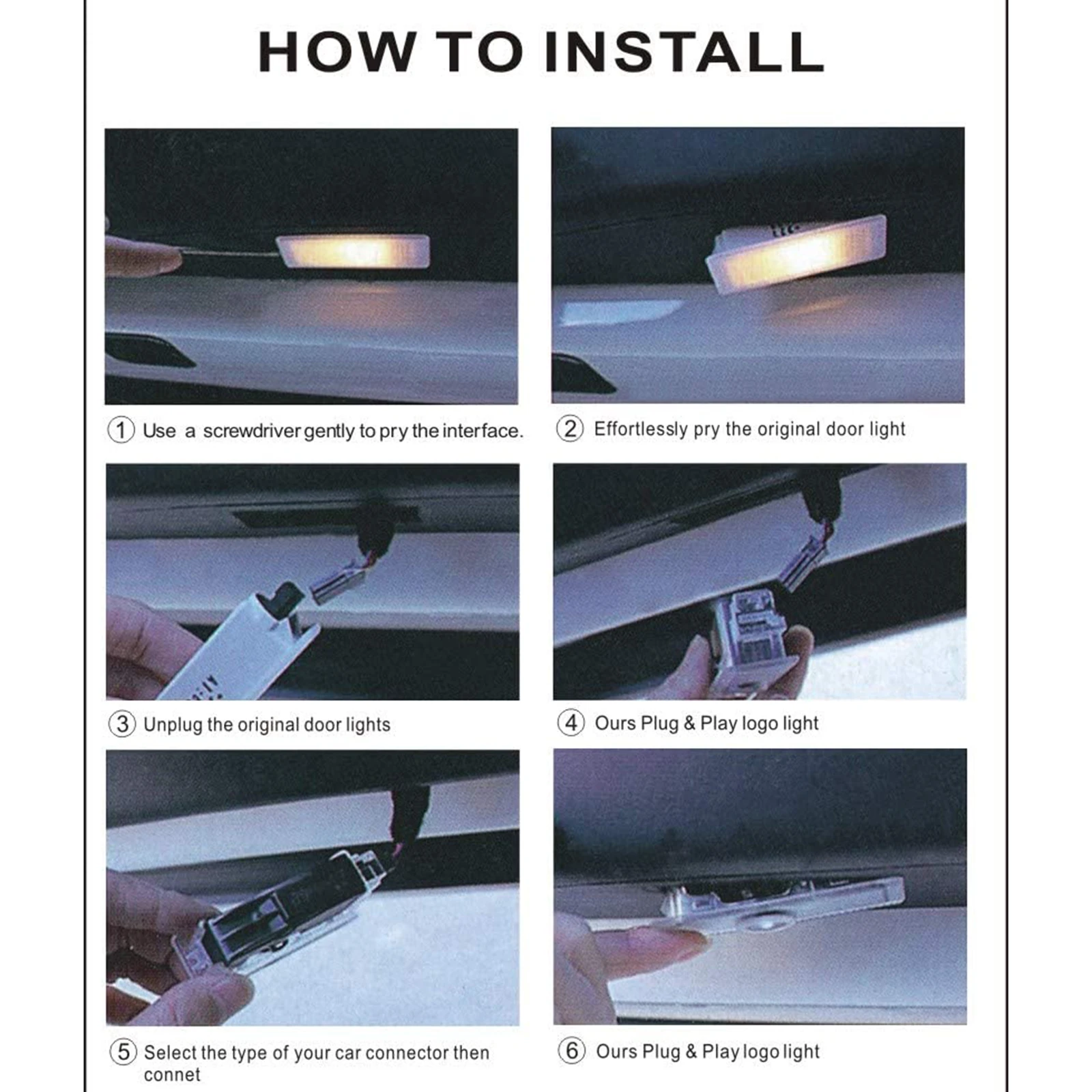 HOW TO INSTALL

① Use a screwdriver gently to pry the interface.

② Effortlessly pry the original door light

③ Unplug the original door lights

④ Ours Plug & Play logo light

⑤ Select the type of your car connector then connet

⑥ Ours Plug & Play logo light