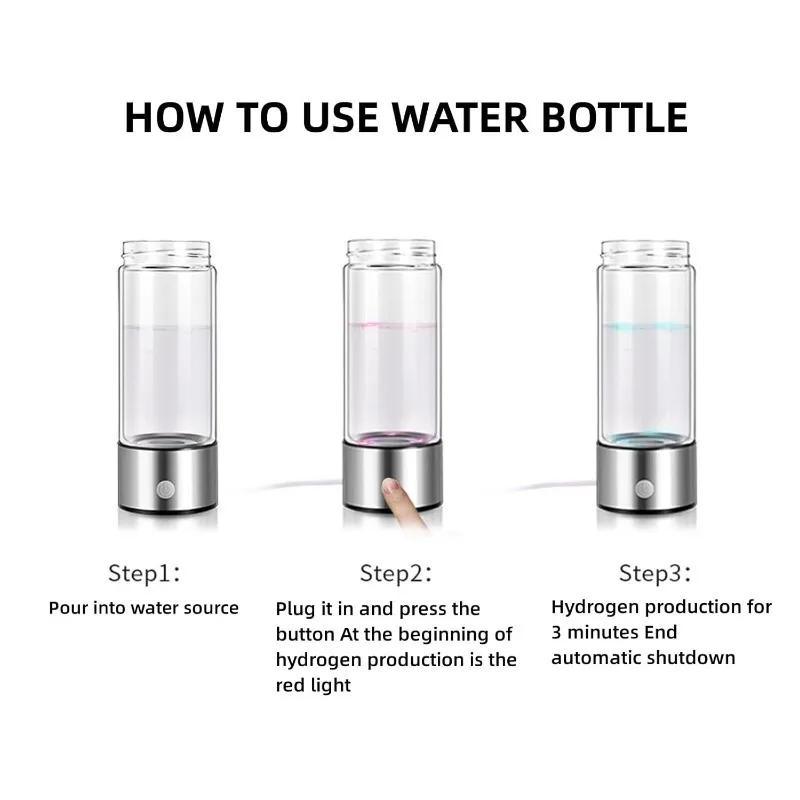 HOW TO USE WATER BOTTLE

Step1:
Pour into water source

Step2:
Plug it in and press the button At the beginning of hydrogen production is the red light

Step3:
Hydrogen production for 3 minutes End automatic shutdown