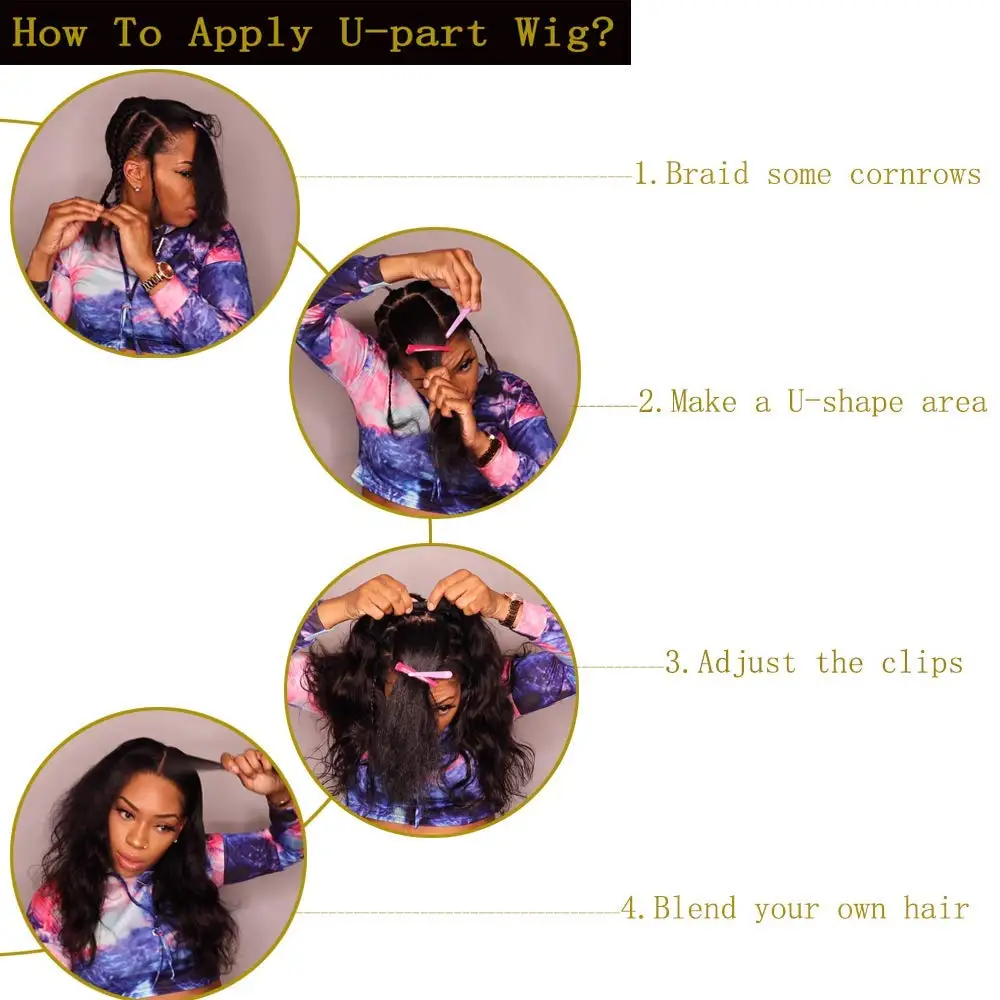 How To Apply U-part Wig?

1.Braid some cornrows

2.Make a U-shape area

3.Adjust the clips

4.Blend your own hair