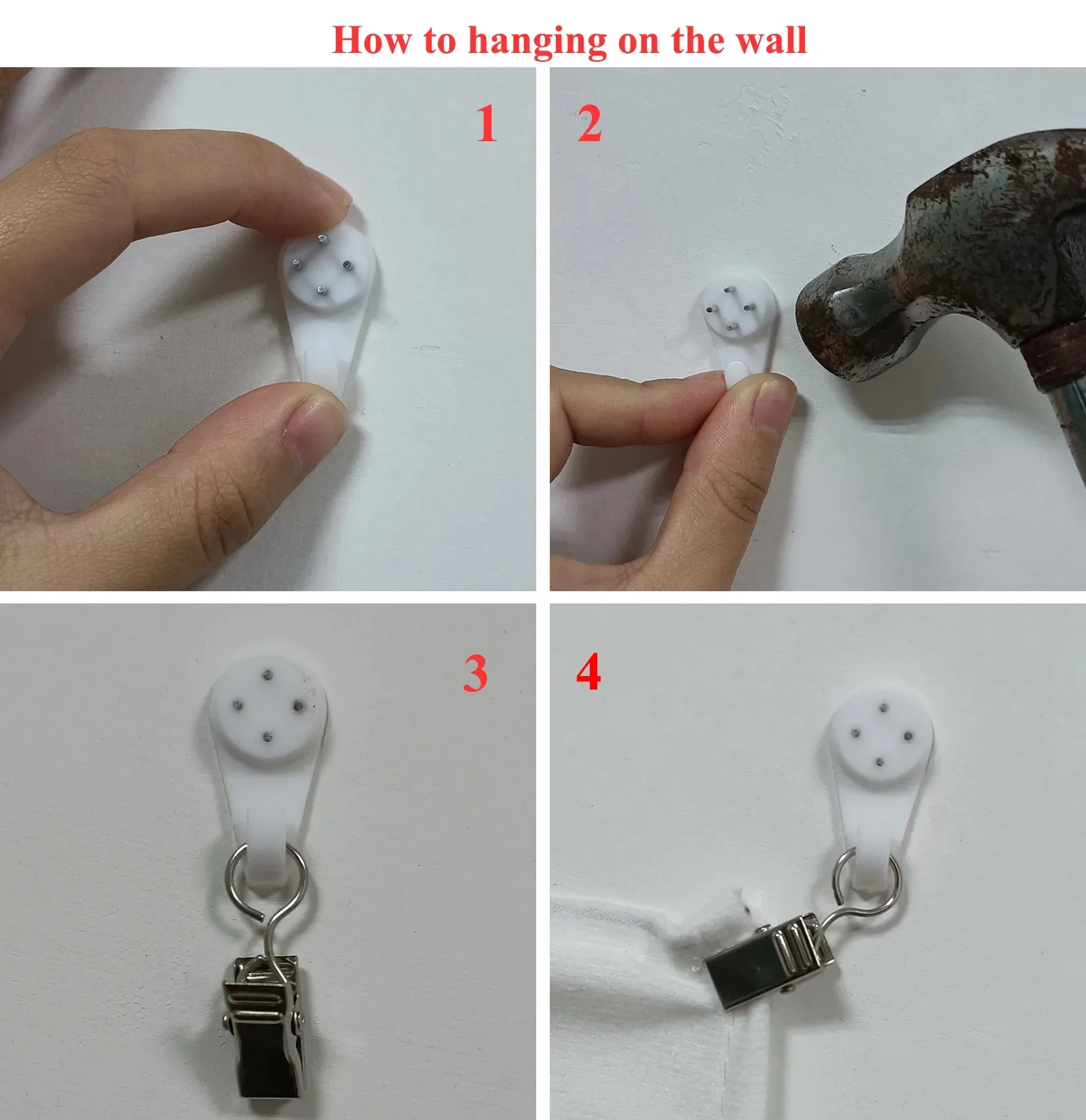 How to hanging on the wall

1

2

3

4