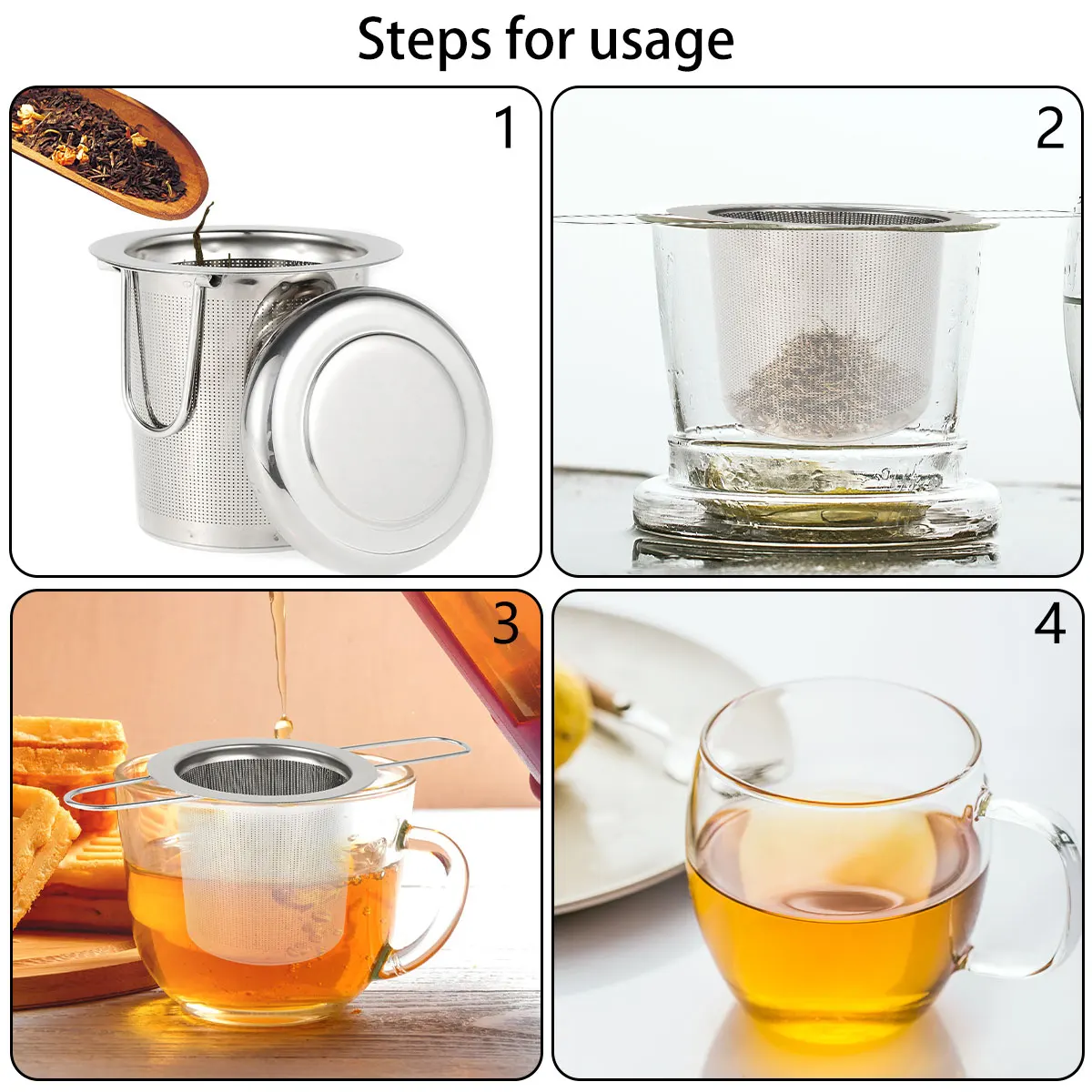 Steps for usage

1

2

3

4