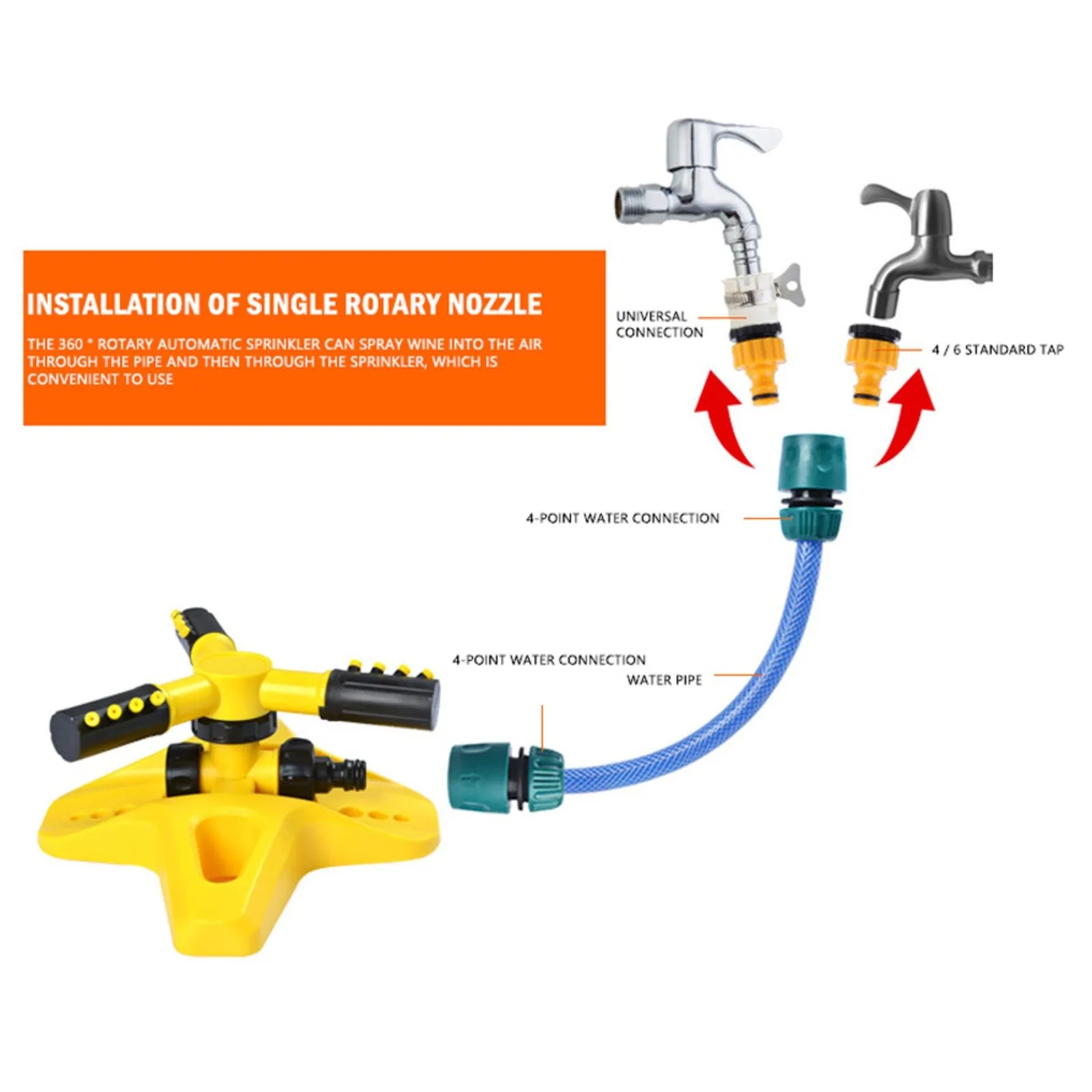 INSTALLATION OF SINGLE ROTARY NOZZLE

THE 360 ° ROTARY AUTOMATIC SPRINKLER CAN SPRAY WINE INTO THE AIR THROUGH THE PIPE AND THEN THROUGH THE SPRINKLER, WHICH IS CONVENIENT TO USE

UNIVERSAL CONNECTION

4 / 6 STANDARD TAP

4-POINT WATER CONNECTION

4-POINT WATER CONNECTION

WATER PIPE