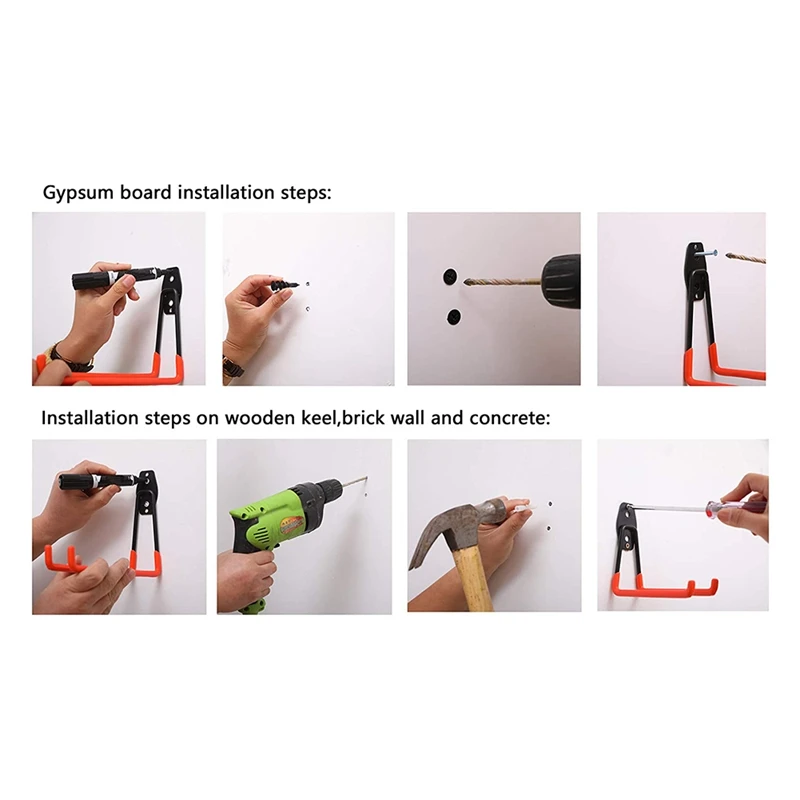 Gypsum board installation steps:

Installation steps on wooden keel,brick wall and concrete: