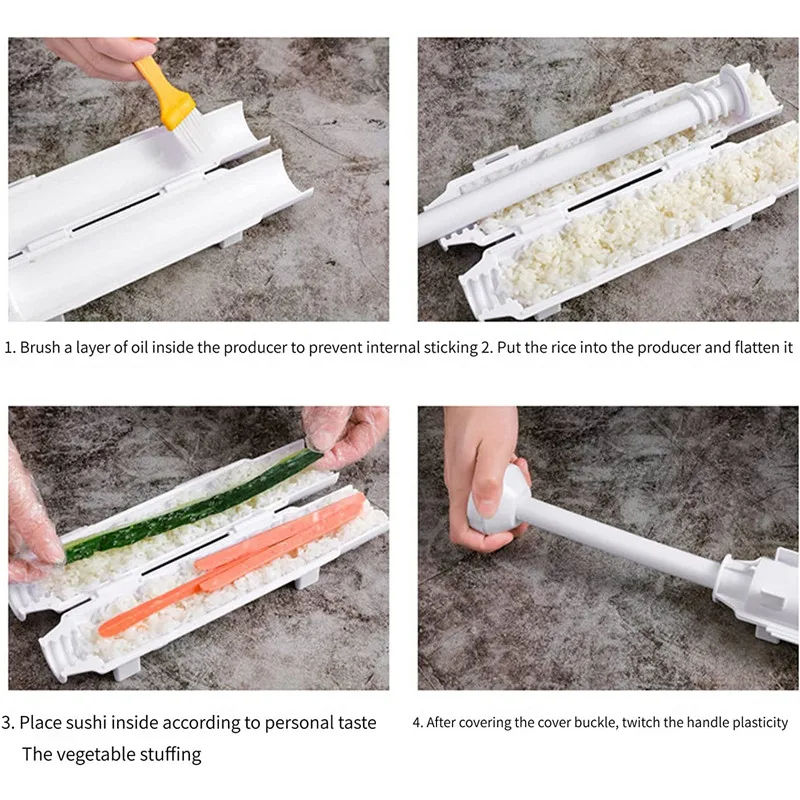 1. Brush a layer of oil inside the producer to prevent internal sticking 2. Put the rice into the producer and flatten it

3. Place sushi inside according to personal taste
The vegetable stuffing

4. After covering the cover buckle, twitch the handle plasticity