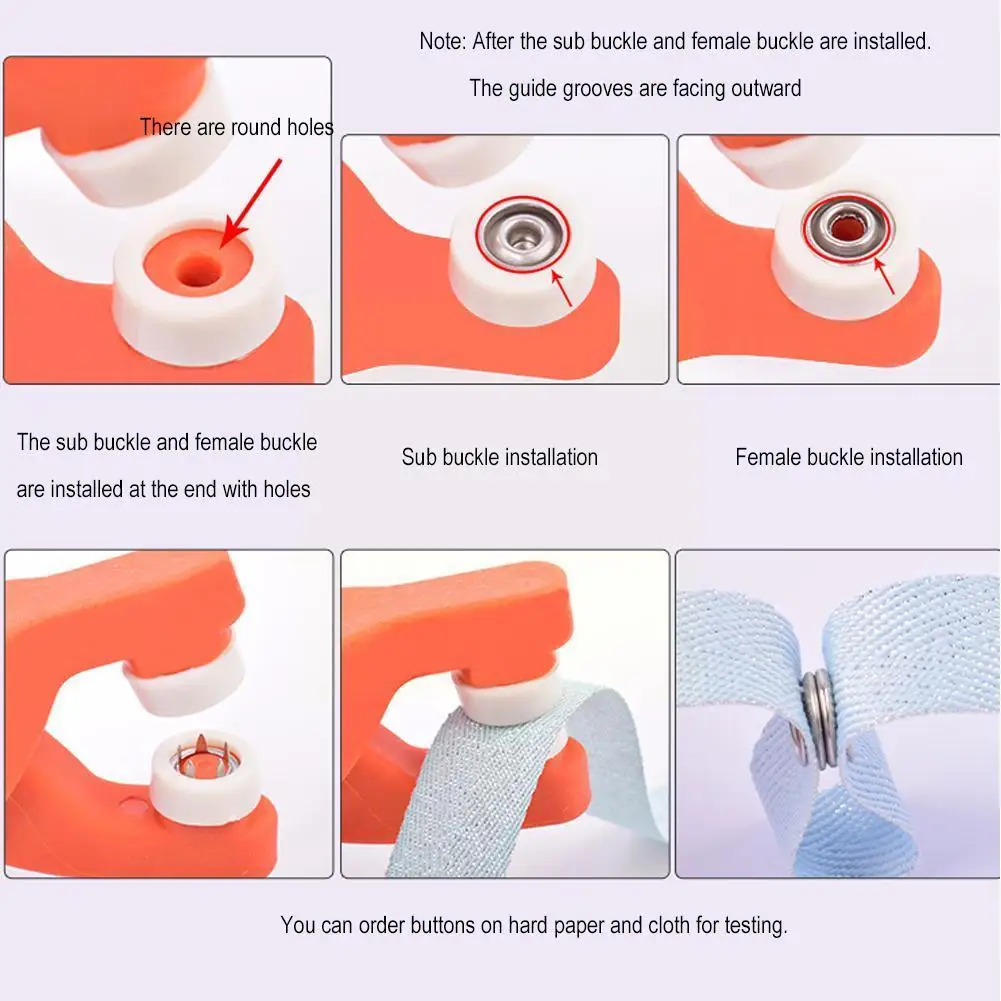 Note: After the sub buckle and female buckle are installed.

The guide grooves are facing outward

There are round holes

The sub buckle and female buckle are installed at the end with holes

Sub buckle installation

Female buckle installation

You can order buttons on hard paper and cloth for testing.