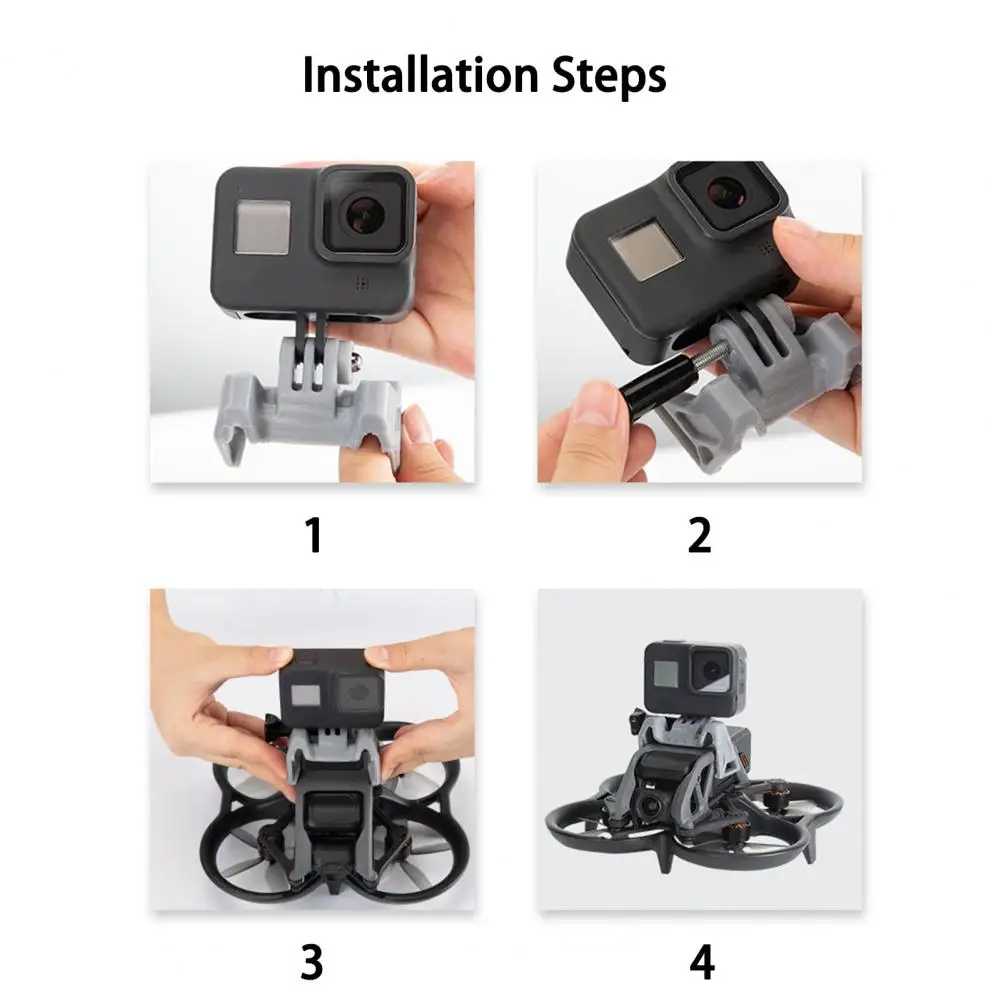 Installation Steps

1

2

3

4