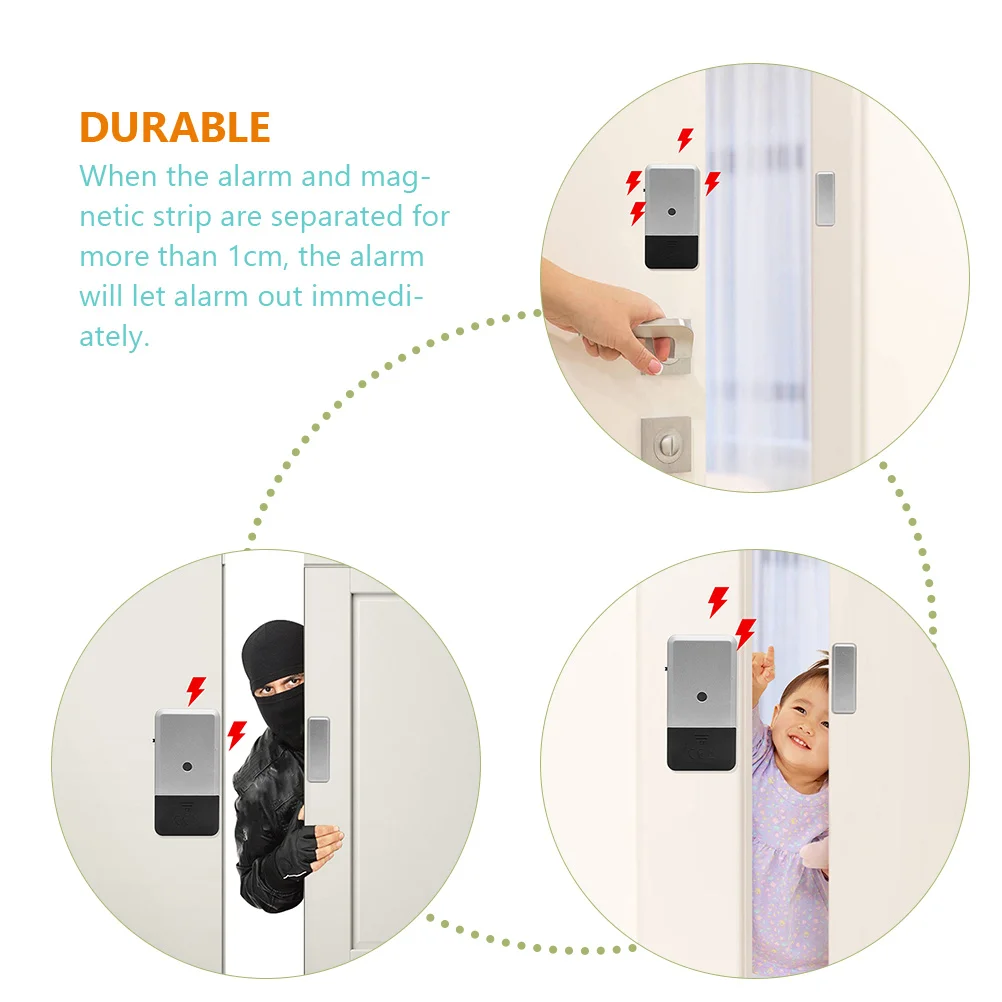 DURABLE
When the alarm and magnetic strip are separated for more than 1cm, the alarm will let alarm out immediately.