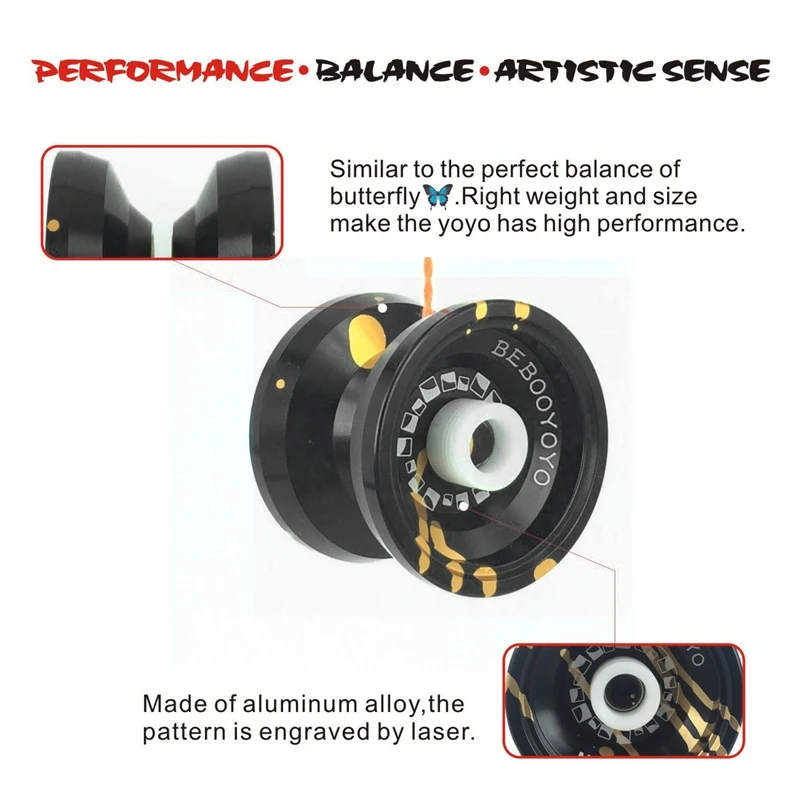 PERFORMANCE • BALANCE • ARTISTIC SENSE

Similar to the perfect balance of butterfly🦋.Right weight and size make the yoyo has high performance.

BEBOOYOYO

Made of aluminum alloy,the pattern is engraved by laser.