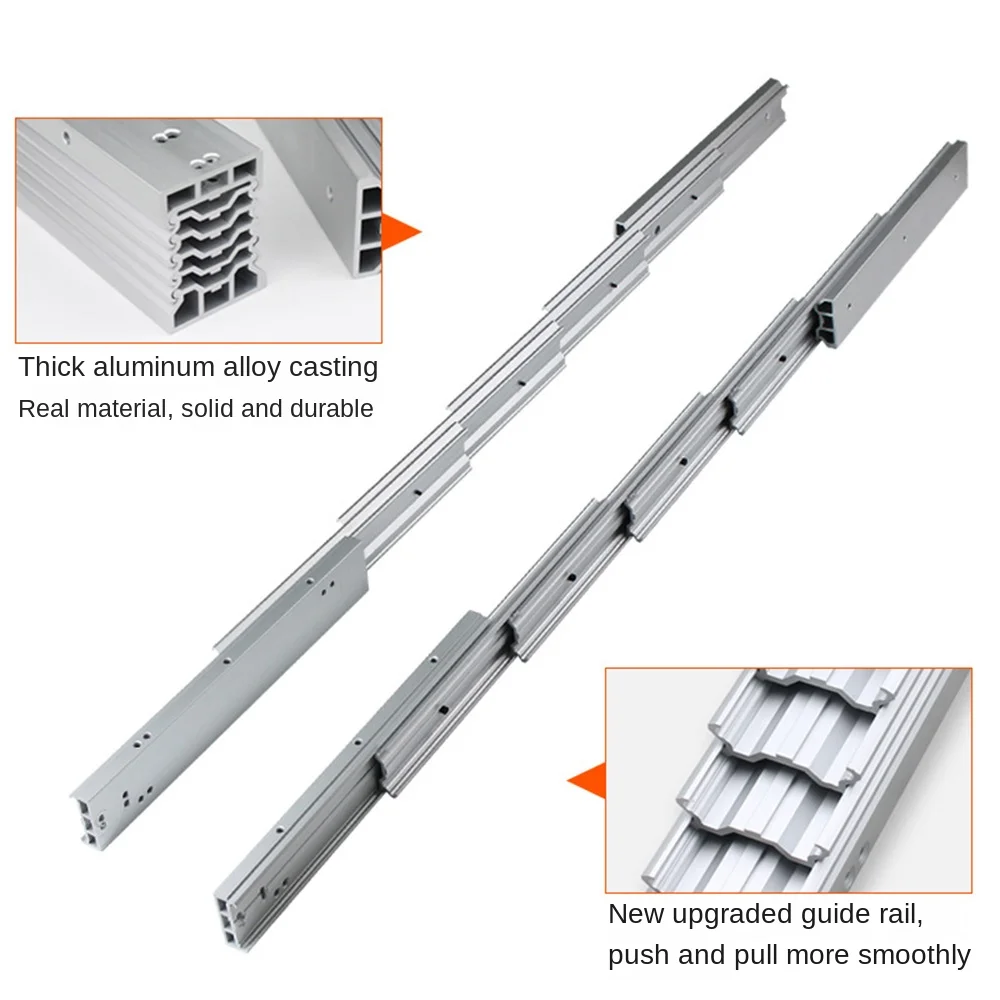 Thick aluminum alloy casting
Real material, solid and durable

New upgraded guide rail,
push and pull more smoothly