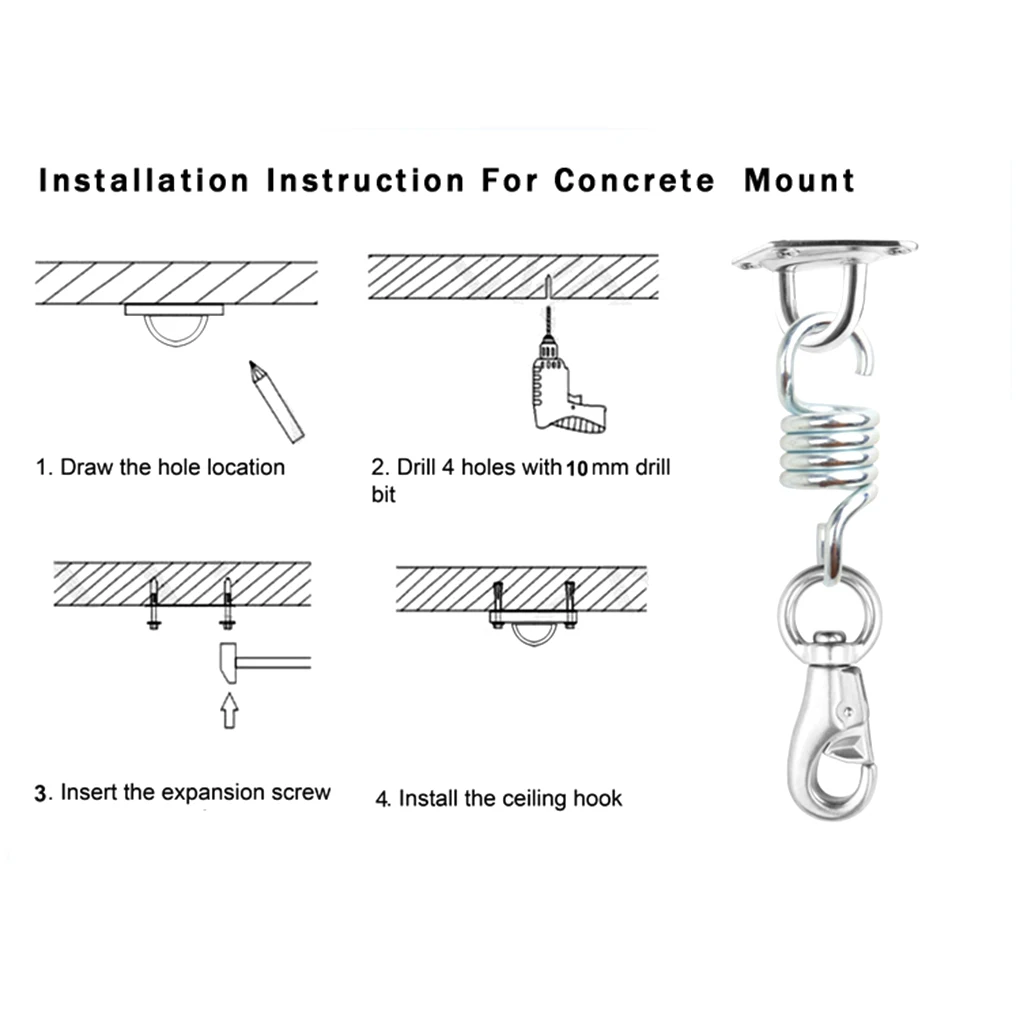 Installation Instruction For Concrete Mount

1. Draw the hole location

2. Drill 4 holes with 10 mm drill bit

3. Insert the expansion screw

4. Install the ceiling hook