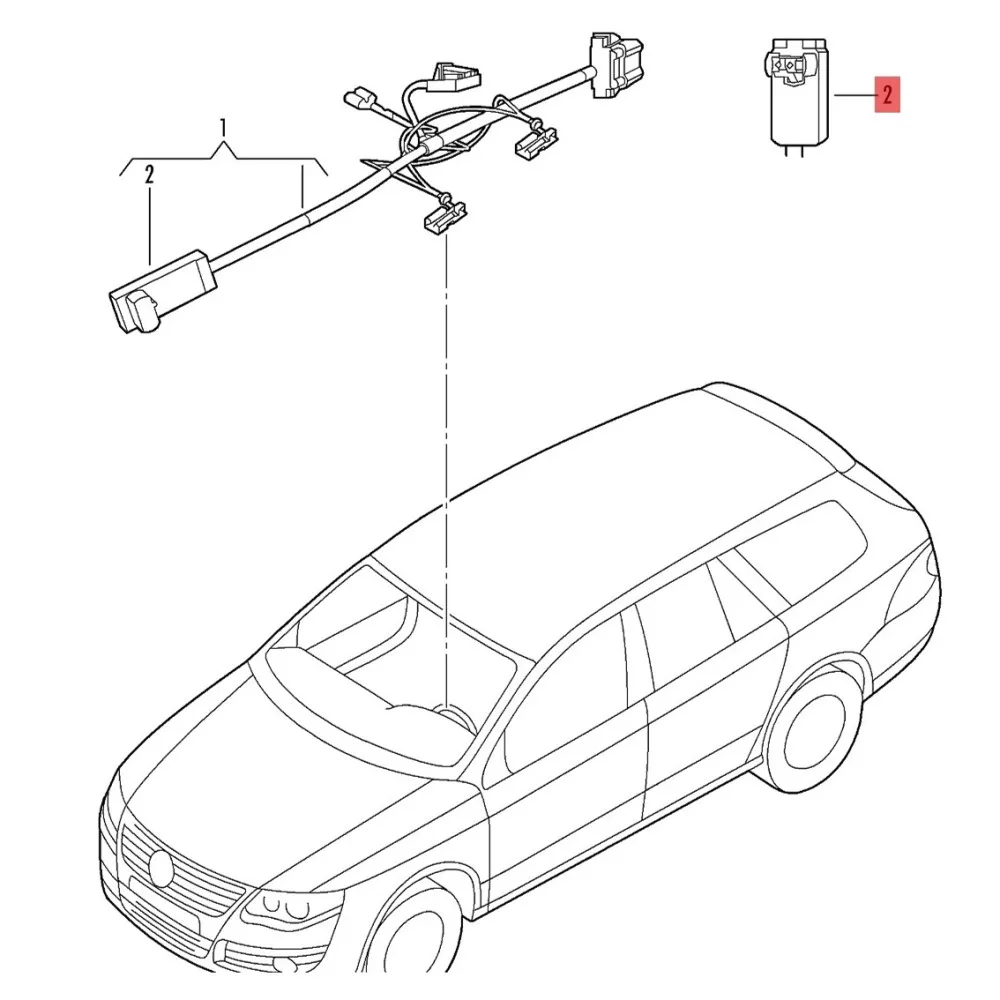 1
2
2