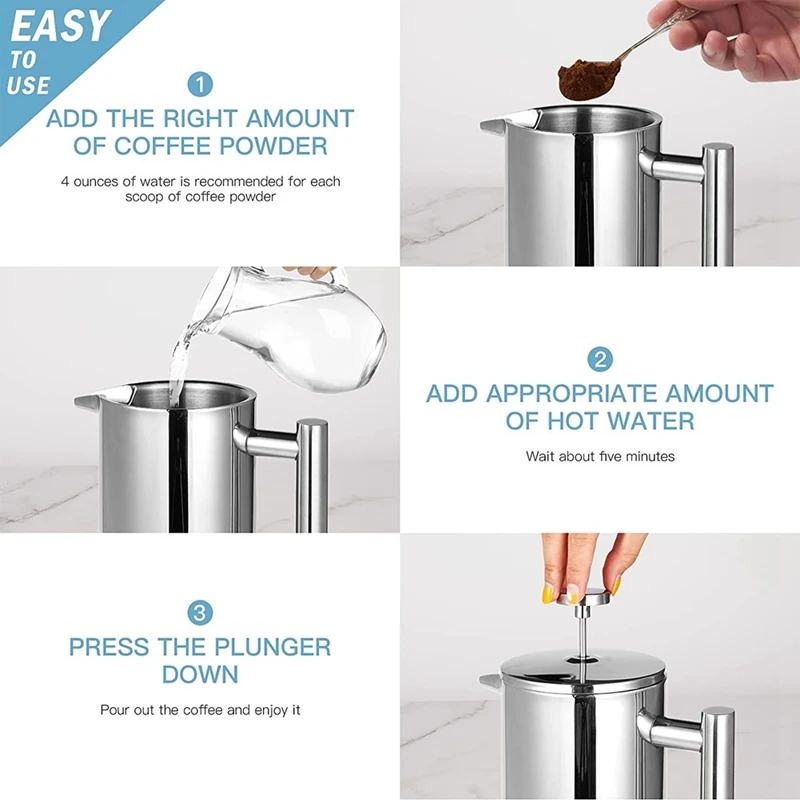 EASY TO USE

1

ADD THE RIGHT AMOUNT OF COFFEE POWDER

4 ounces of water is recommended for each scoop of coffee powder

2

ADD APPROPRIATE AMOUNT OF HOT WATER

Wait about five minutes

3

PRESS THE PLUNGER DOWN

Pour out the coffee and enjoy it