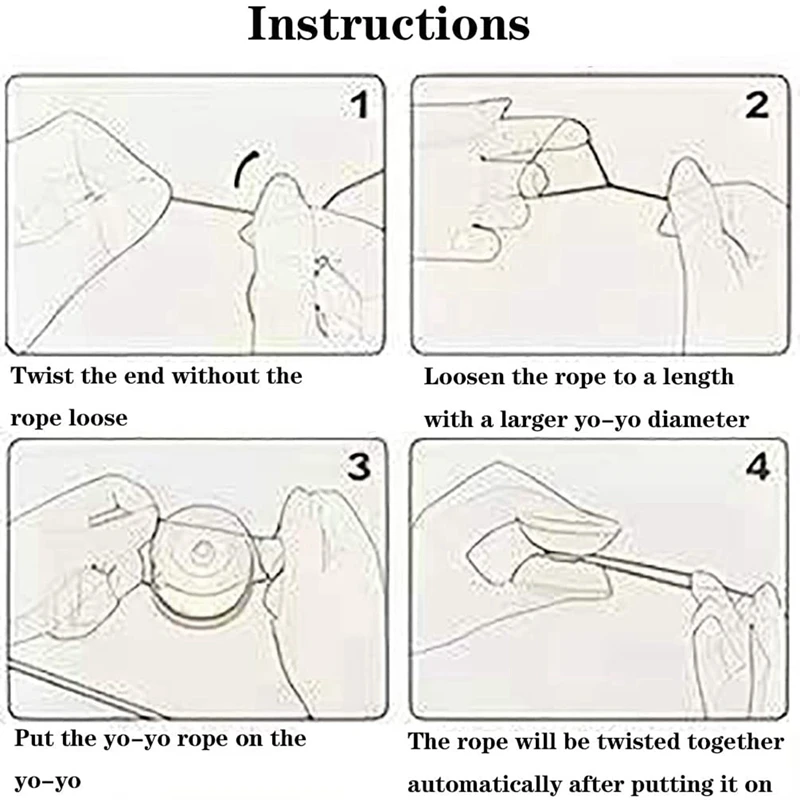 Instructions

1

Twist the end without the rope loose

2

Loosen the rope to a length with a larger yo-yo diameter

3

Put the yo-yo rope on the yo-yo

4

The rope will be twisted together automatically after putting it on