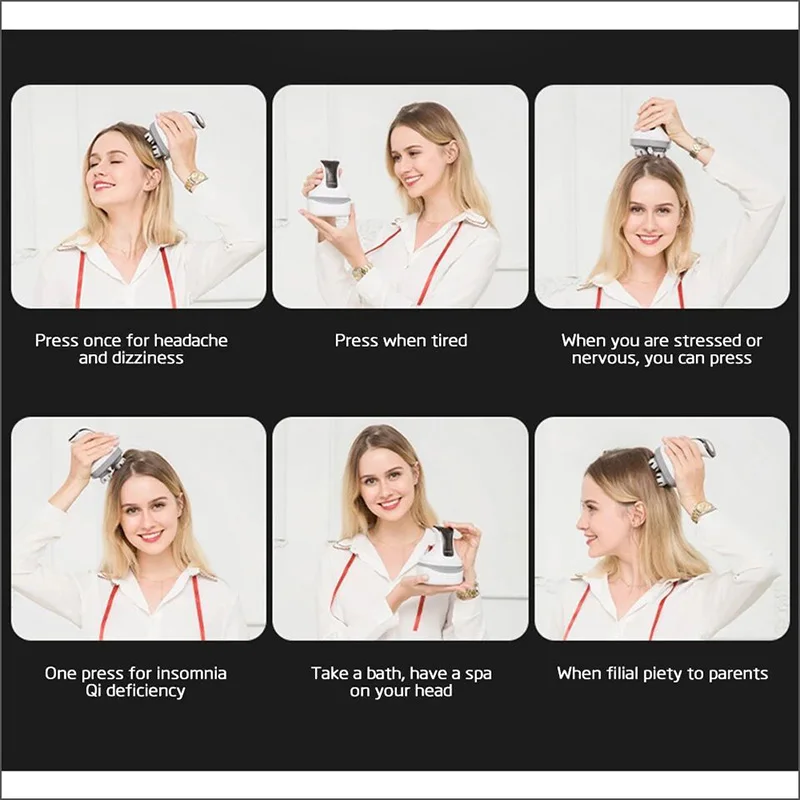 Press once for headache and dizziness

Press when tired

When you are stressed or nervous, you can press

One press for insomnia Qi deficiency

Take a bath, have a spa on your head

When filial piety to parents