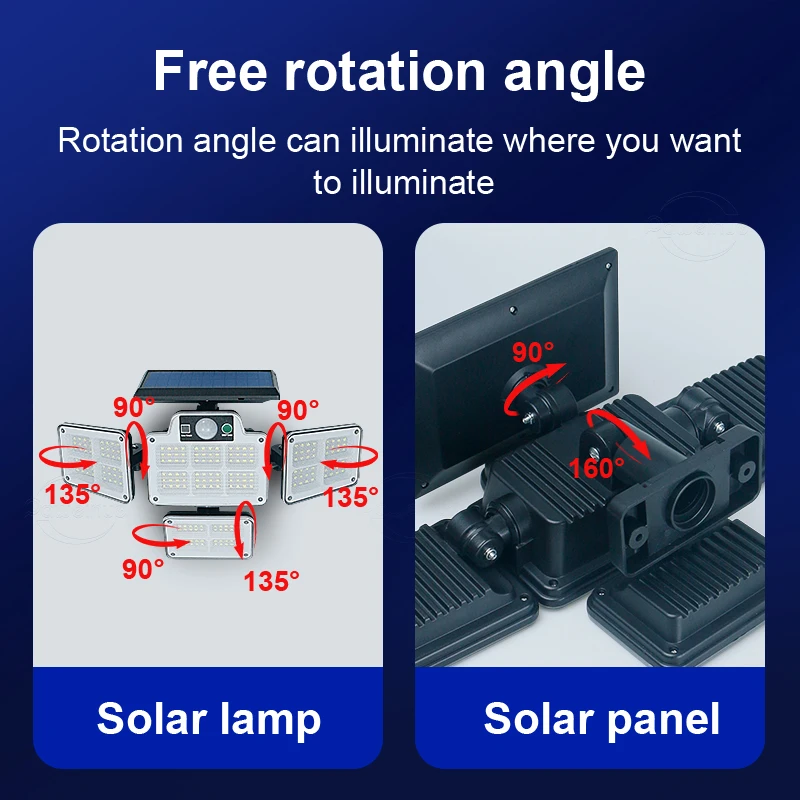 Free rotation angle

Rotation angle can illuminate where you want to illuminate

90°

90°

135°

135°

90°

135°

Solar lamp

90°

160°

Solar panel