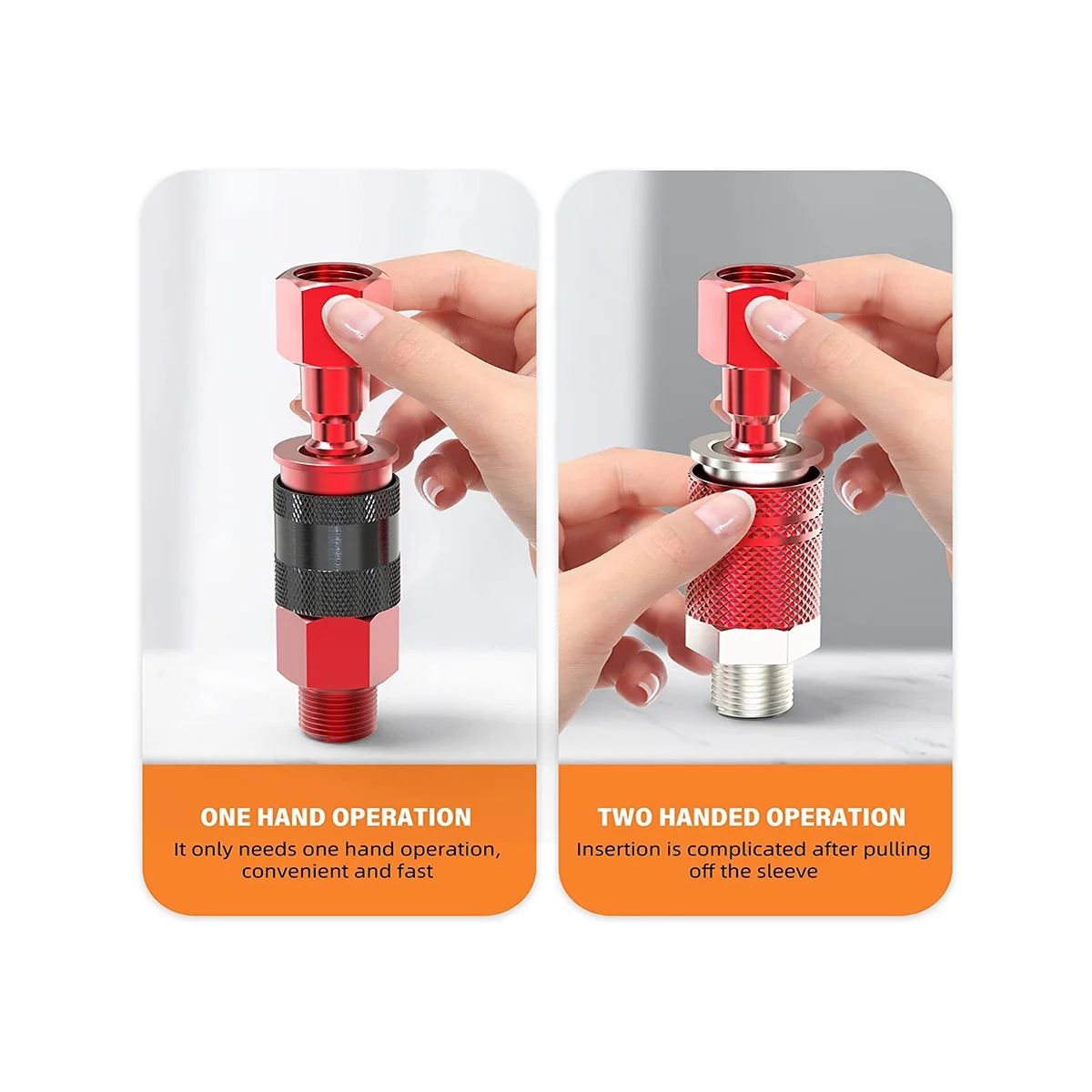 ONE HAND OPERATION
It only needs one hand operation, convenient and fast

TWO HANDED OPERATION
Insertion is complicated after pulling off the sleeve