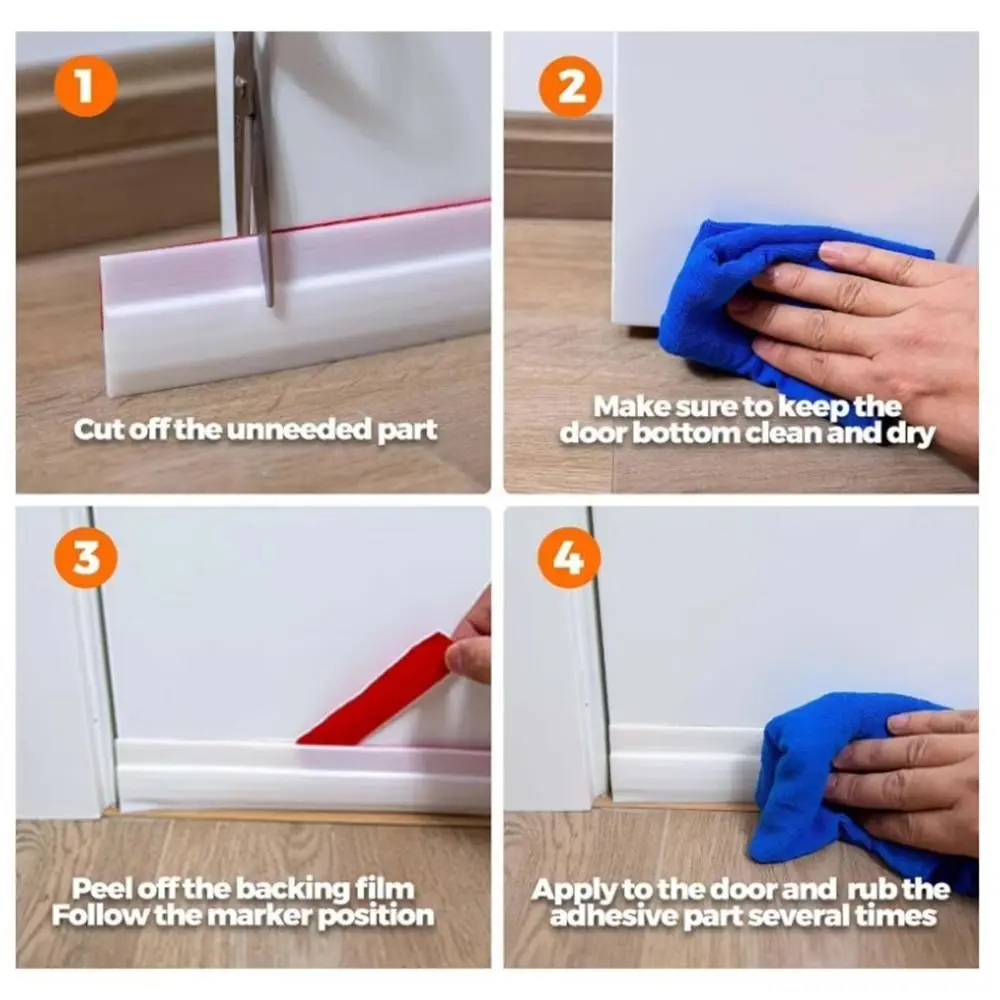 1

Cut off the unneeded part

2

Make sure to keep the door bottom clean and dry

3

Peel off the backing film
Follow the marker position

4

Apply to the door and rub the adhesive part several times