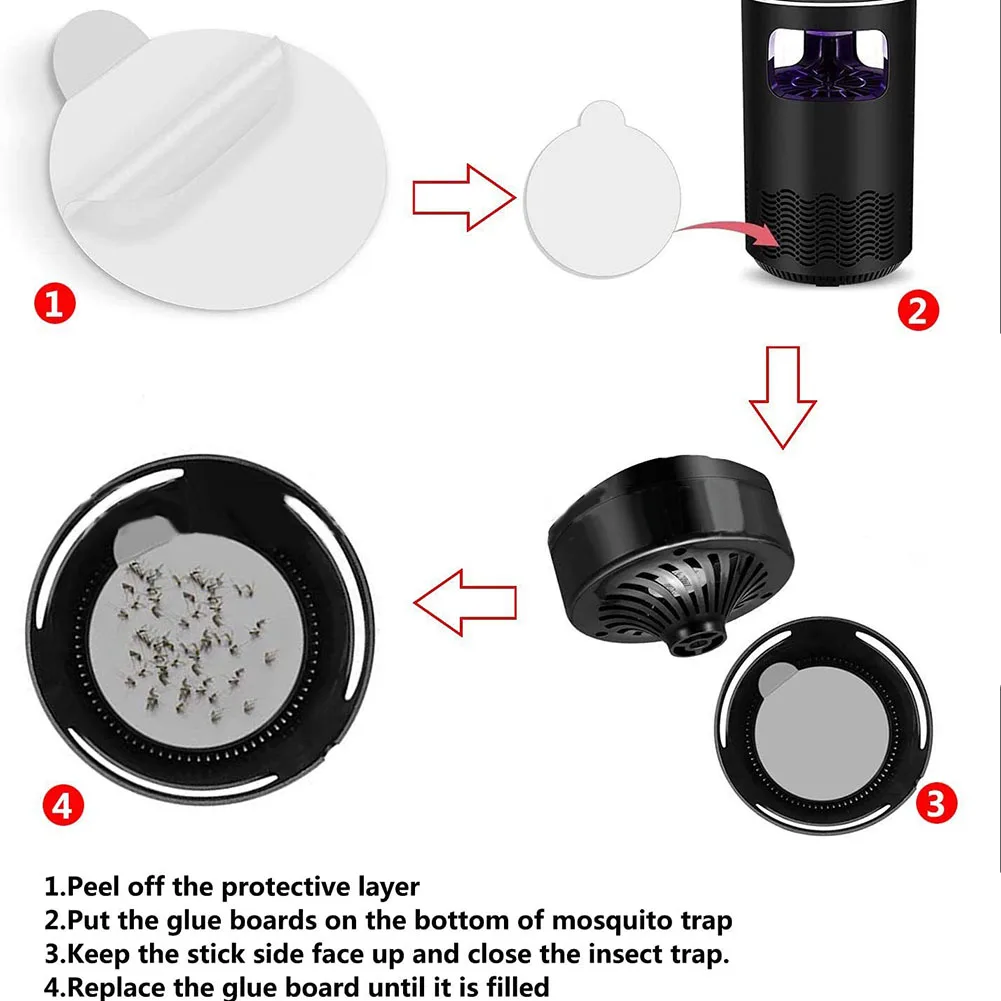 1

2

4

3

1.Peel off the protective layer
2.Put the glue boards on the bottom of mosquito trap
3.Keep the stick side face up and close the insect trap.
4.Replace the glue board until it is filled