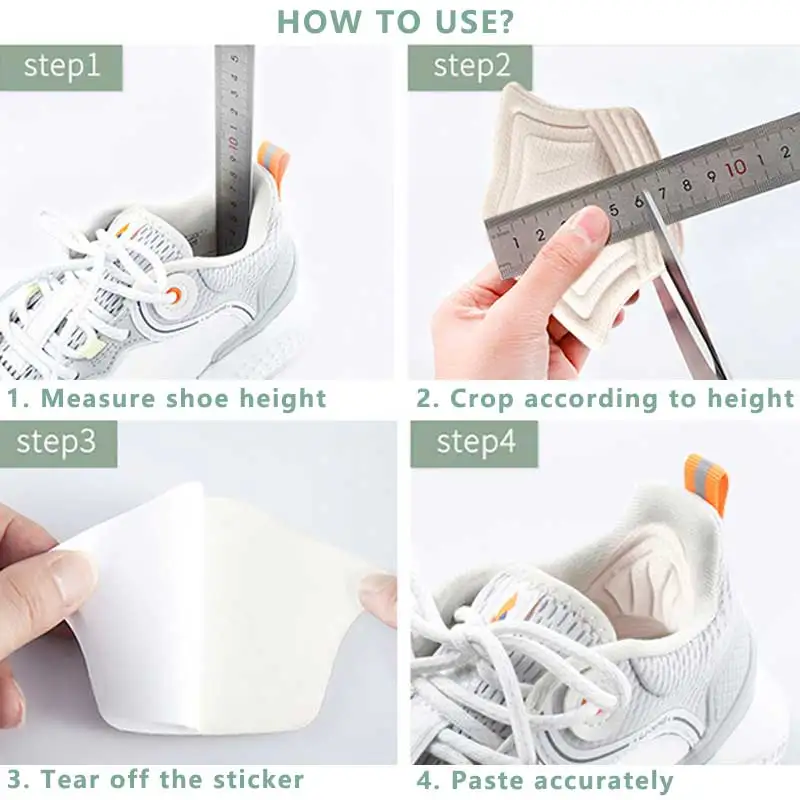 HOW TO USE?

step1

1. Measure shoe height

step2

2. Crop according to height

step3

3. Tear off the sticker

step4

4. Paste accurately