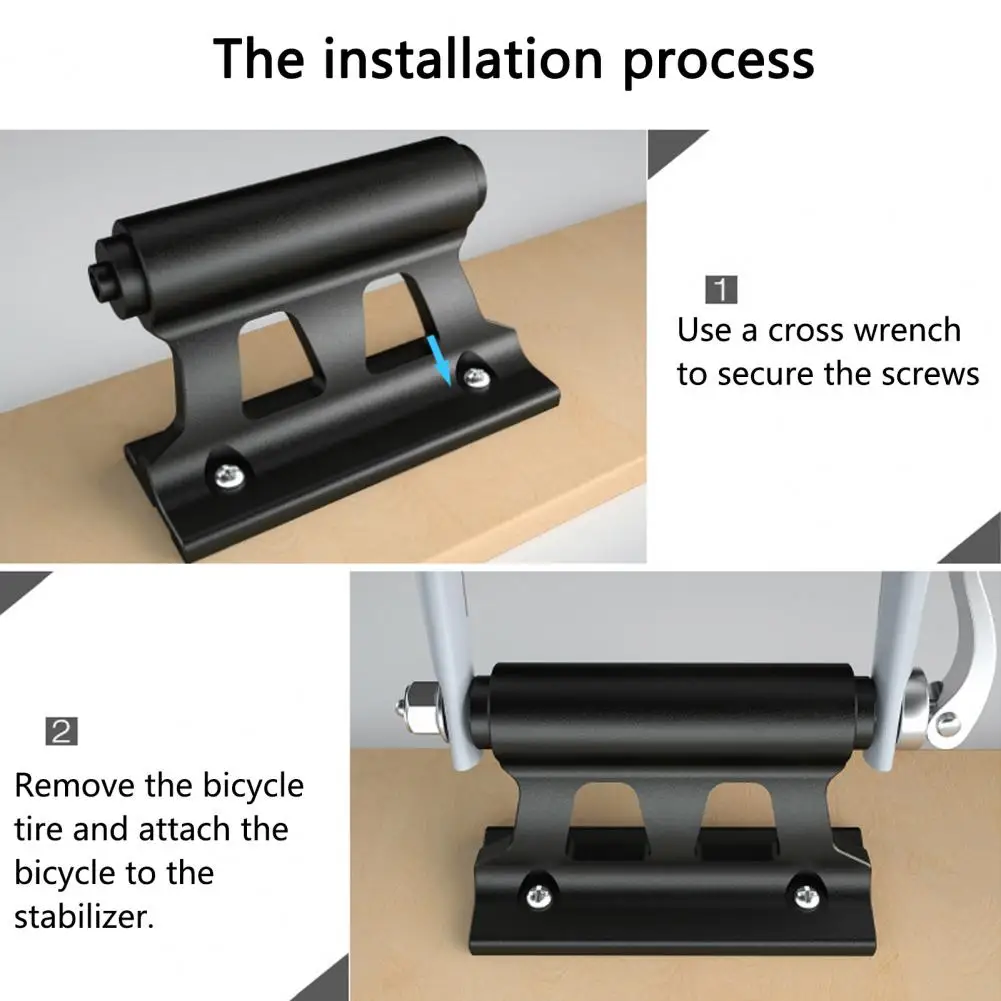 The installation process

1
Use a cross wrench to secure the screws

2
Remove the bicycle tire and attach the bicycle to the stabilizer.