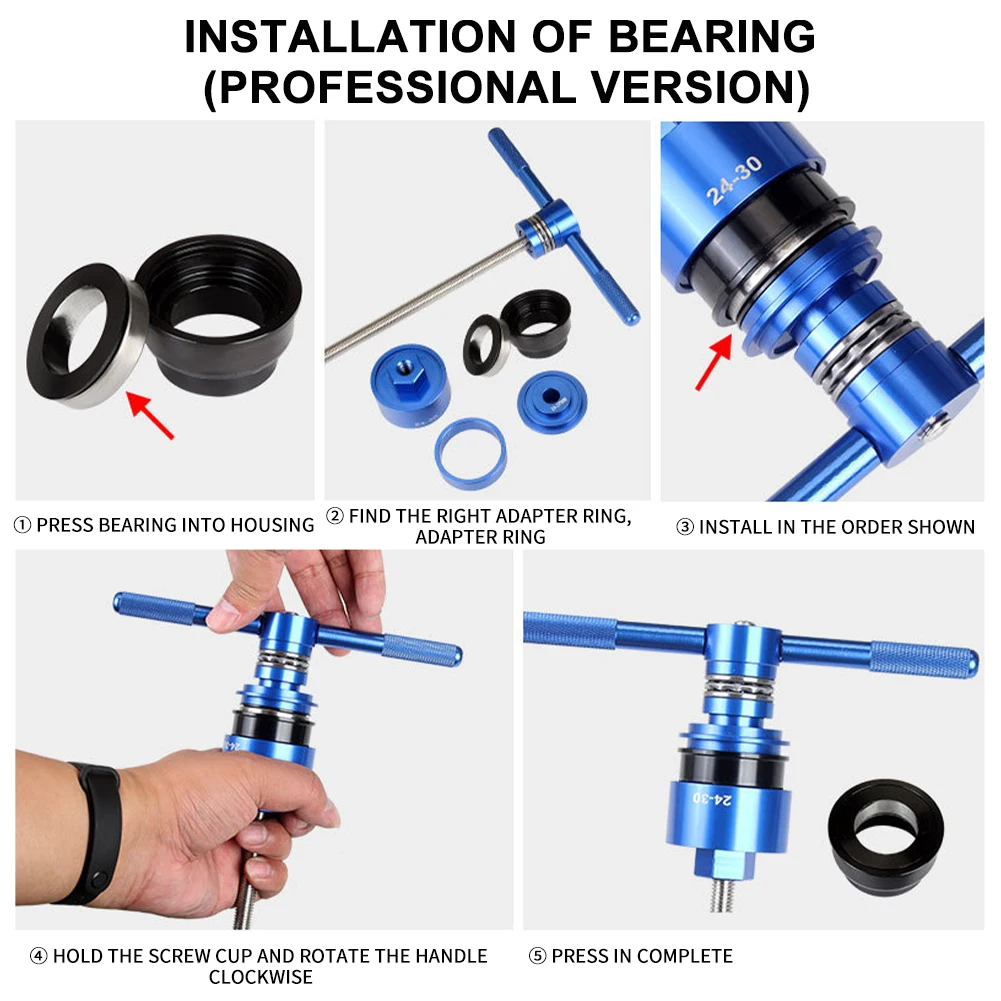 INSTALLATION OF BEARING (PROFESSIONAL VERSION)

24-30

① PRESS BEARING INTO HOUSING

② FIND THE RIGHT ADAPTER RING, ADAPTER RING

③ INSTALL IN THE ORDER SHOWN

24-30

④ HOLD THE SCREW CUP AND ROTATE THE HANDLE CLOCKWISE

⑤ PRESS IN COMPLETE