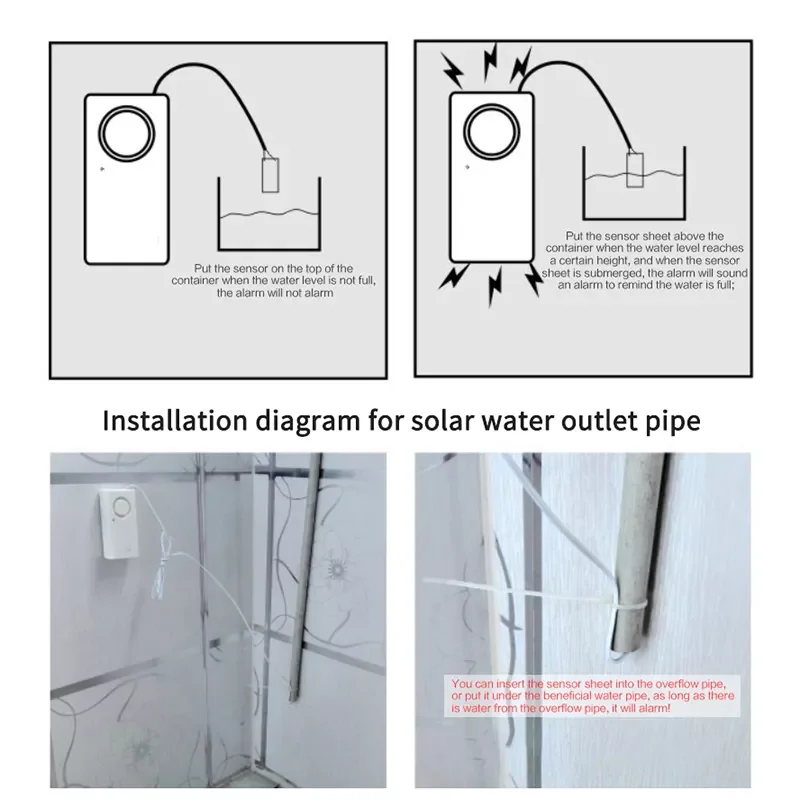 Put the sensor on the top of the container when the water level is not full, the alarm will not alarm

Put the sensor sheet above the container when the water level reaches a certain height, and when the sensor sheet is submerged, the alarm will sound an alarm to remind the water is full;

Installation diagram for solar water outlet pipe

You can insert the sensor sheet into the overflow pipe, or put it under the beneficial water pipe, as long as there is water from the overflow pipe, it will alarm!