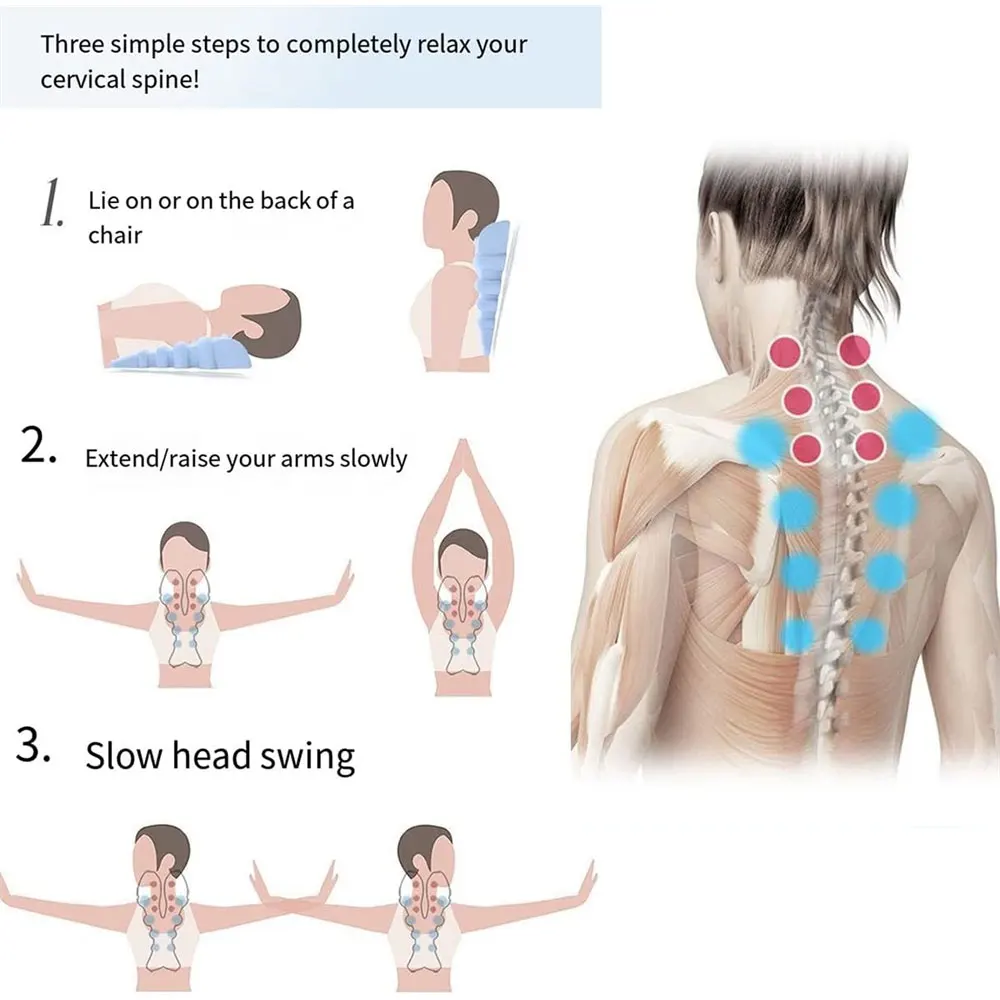 Three simple steps to completely relax your cervical spine!

1. Lie on or on the back of a chair

2. Extend/raise your arms slowly

3. Slow head swing