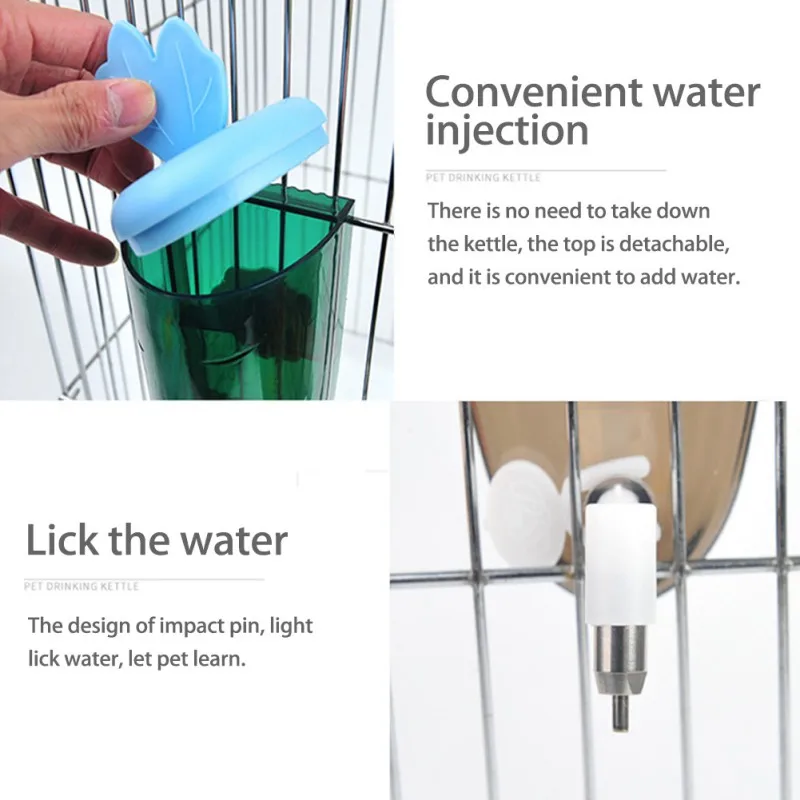 Convenient water injection

PET DRINKING KETTLE

There is no need to take down the kettle, the top is detachable, and it is convenient to add water.

Lick the water

PET DRINKING KETTLE

The design of impact pin, light lick water, let pet learn.