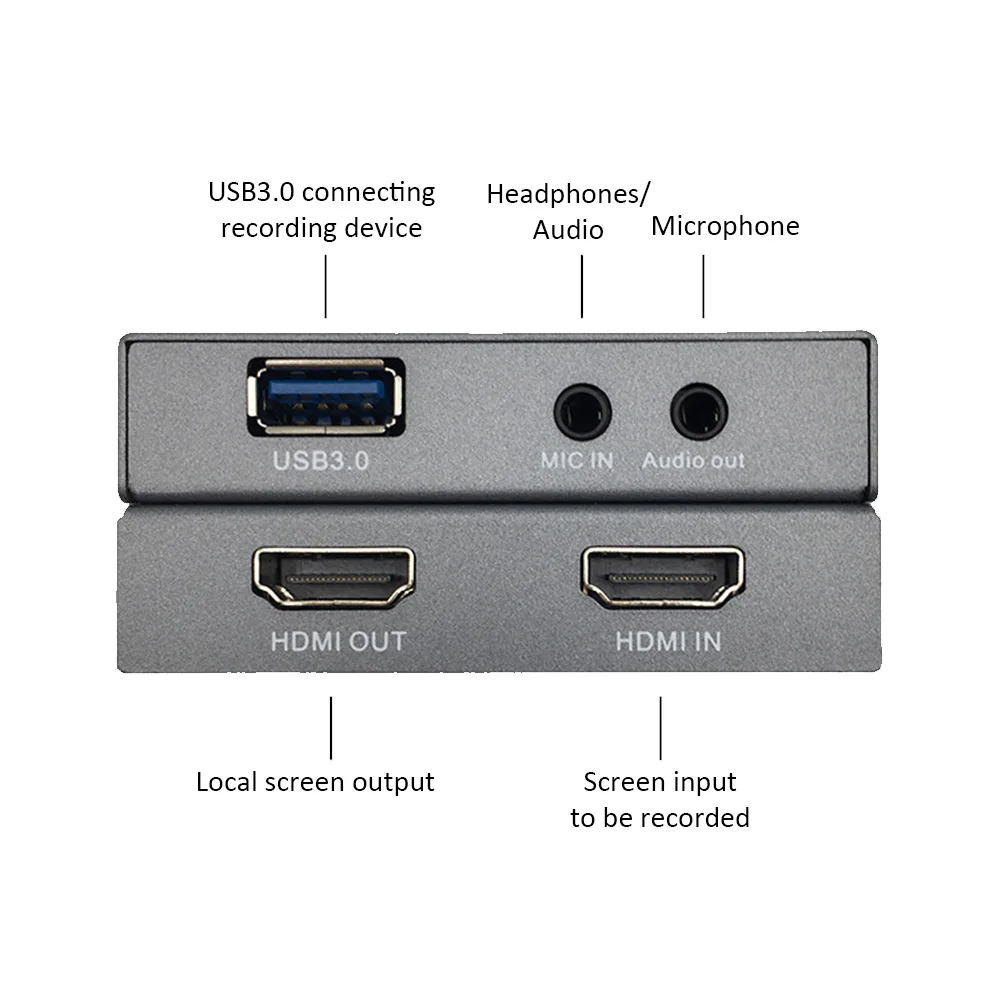 USB3.0 connecting recording device

Headphones/ Audio

Microphone

USB3.0

MIC IN

Audio out

HDMI OUT

HDMI IN

Local screen output

Screen input to be recorded