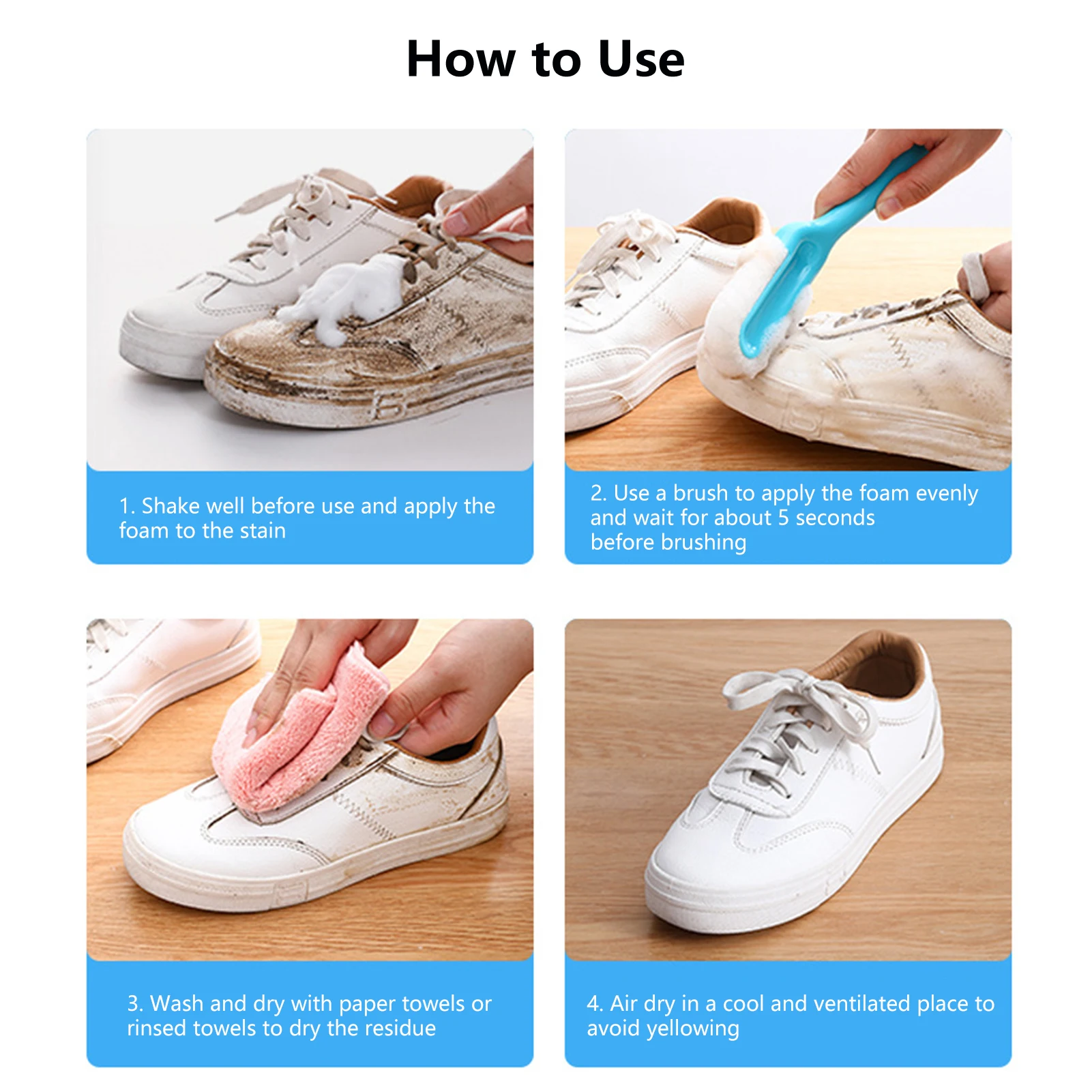 How to Use

1. Shake well before use and apply the foam to the stain

2. Use a brush to apply the foam evenly and wait for about 5 seconds before brushing

3. Wash and dry with paper towels or rinsed towels to dry the residue

4. Air dry in a cool and ventilated place to avoid yellowing