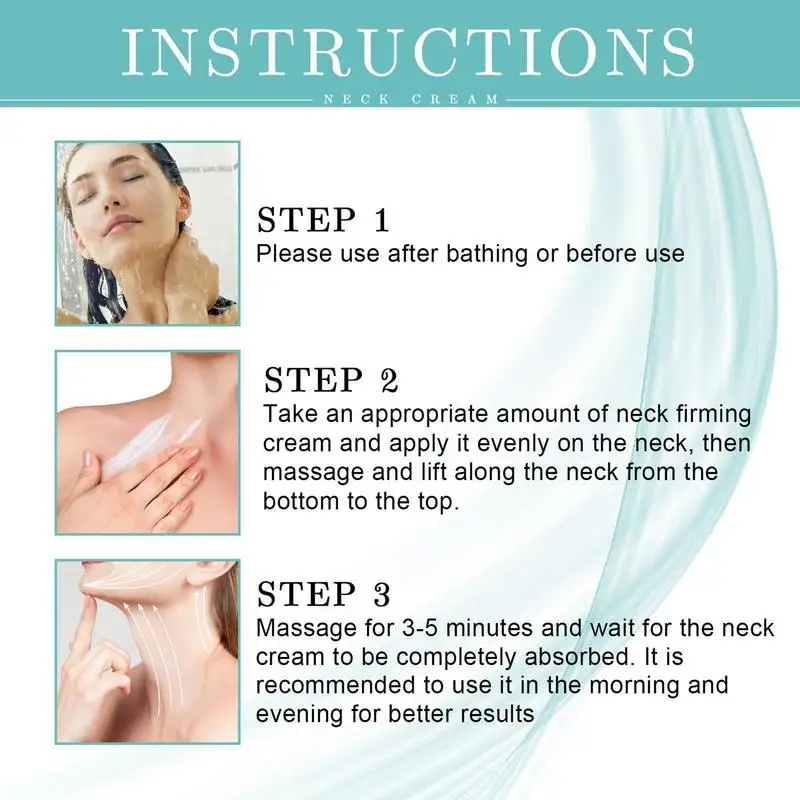 INSTRUCTIONS

NECK CREAM

STEP 1
Please use after bathing or before use

STEP 2
Take an appropriate amount of neck firming cream and apply it evenly on the neck, then massage and lift along the neck from the bottom to the top.

STEP 3
Massage for 3-5 minutes and wait for the neck cream to be completely absorbed. It is recommended to use it in the morning and evening for better results