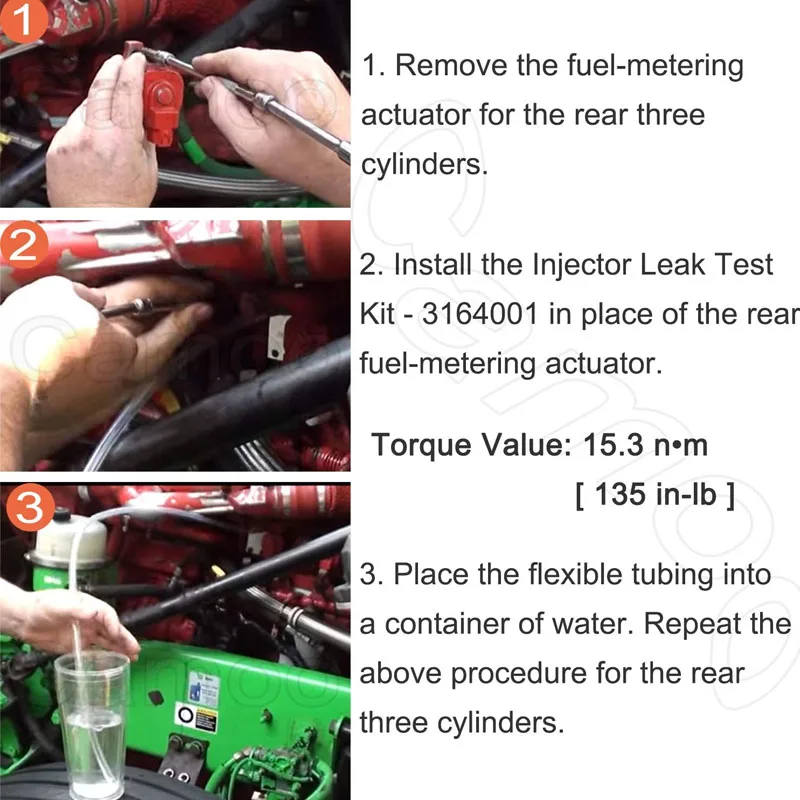 1

1. Remove the fuel-metering actuator for the rear three cylinders.

2

2. Install the Injector Leak Test Kit - 3164001 in place of the rear fuel-metering actuator.

Torque Value: 15.3 n•m
[ 135 in-lb ]

3

3. Place the flexible tubing into a container of water. Repeat the above procedure for the rear three cylinders.