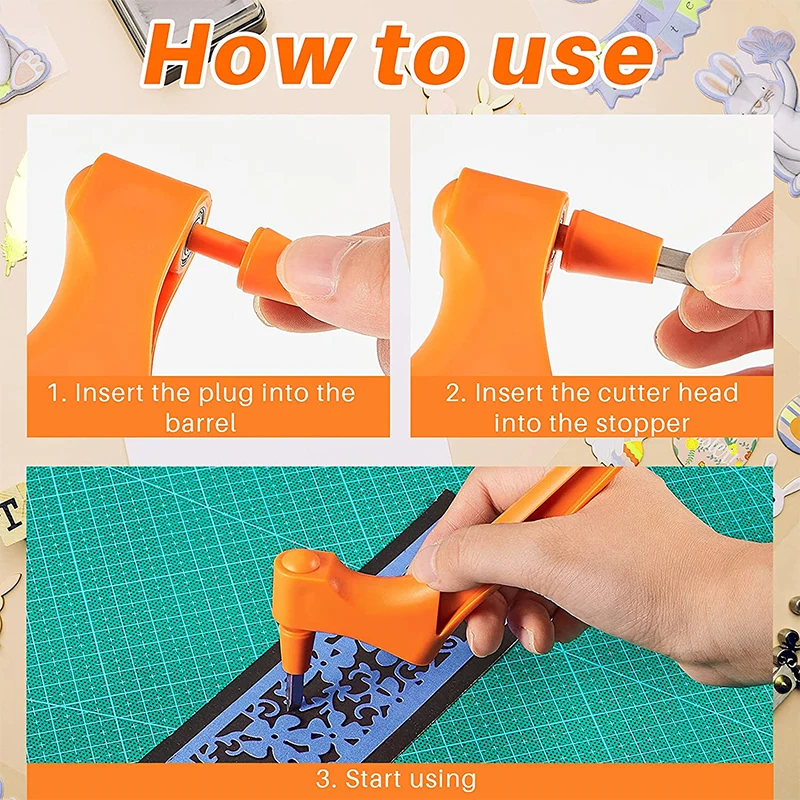 How to use

1. Insert the plug into the barrel

2. Insert the cutter head into the stopper

3. Start using