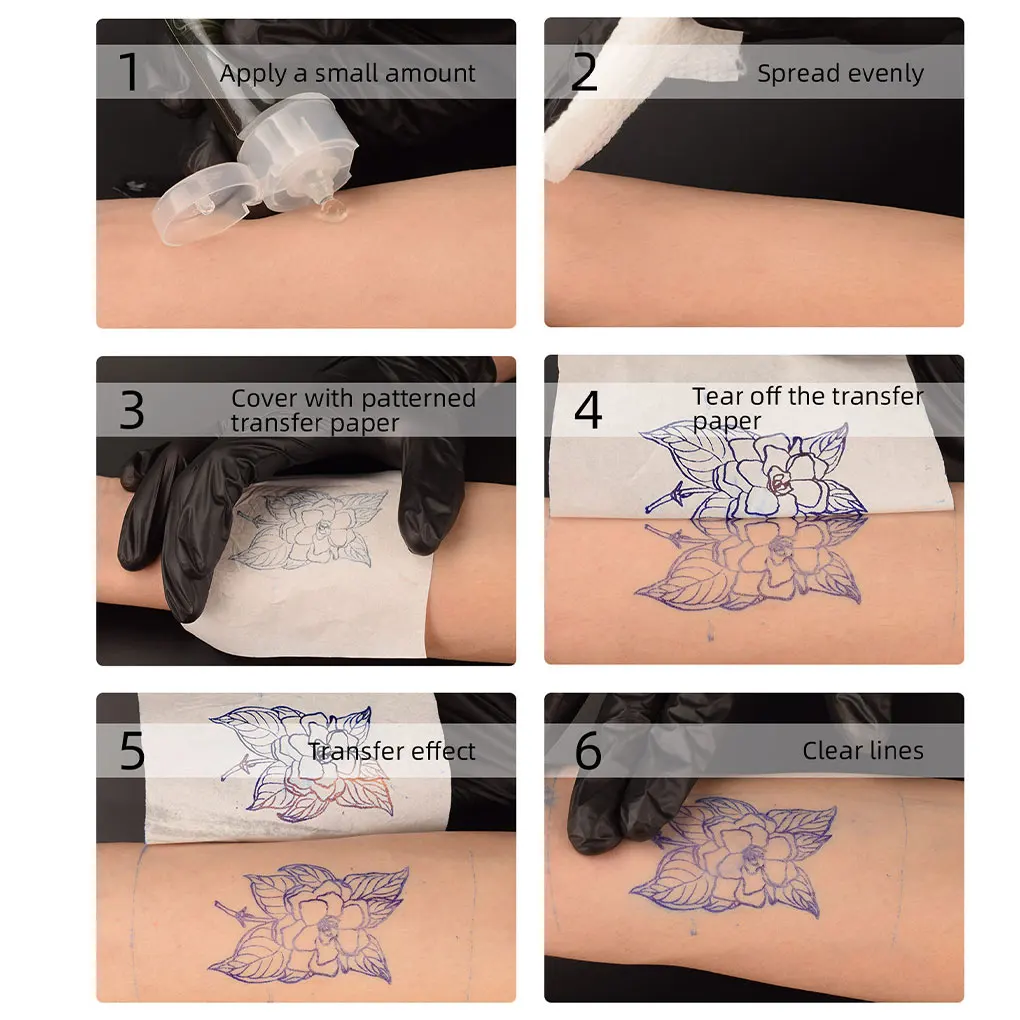 1 Apply a small amount

2 Spread evenly

3 Cover with patterned transfer paper

4 Tear off the transfer paper

5 Transfer effect

6 Clear lines