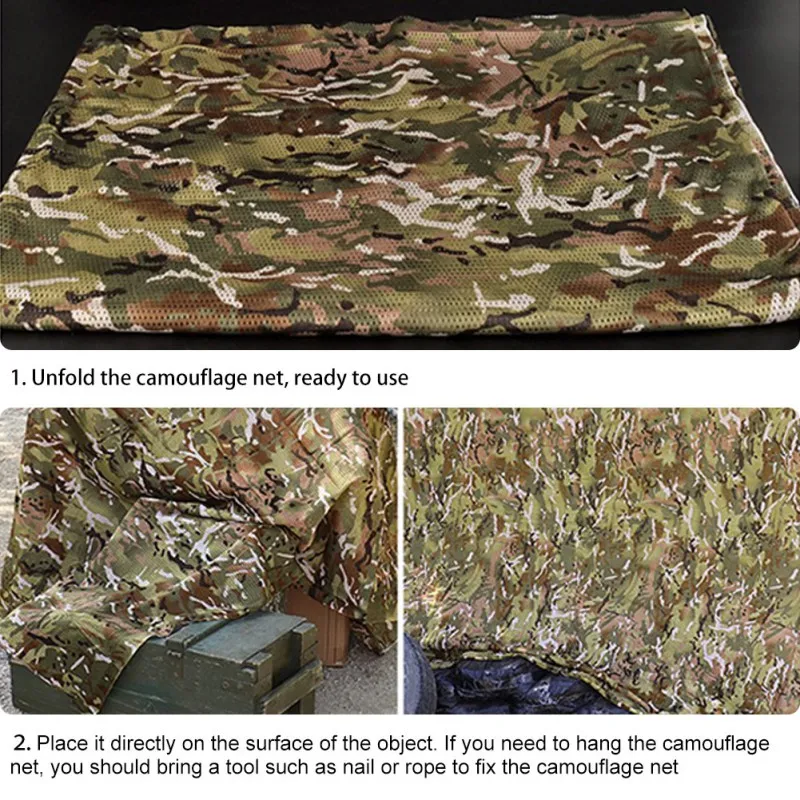 1. Unfold the camouflage net, ready to use

2. Place it directly on the surface of the object. If you need to hang the camouflage net, you should bring a tool such as nail or rope to fix the camouflage net