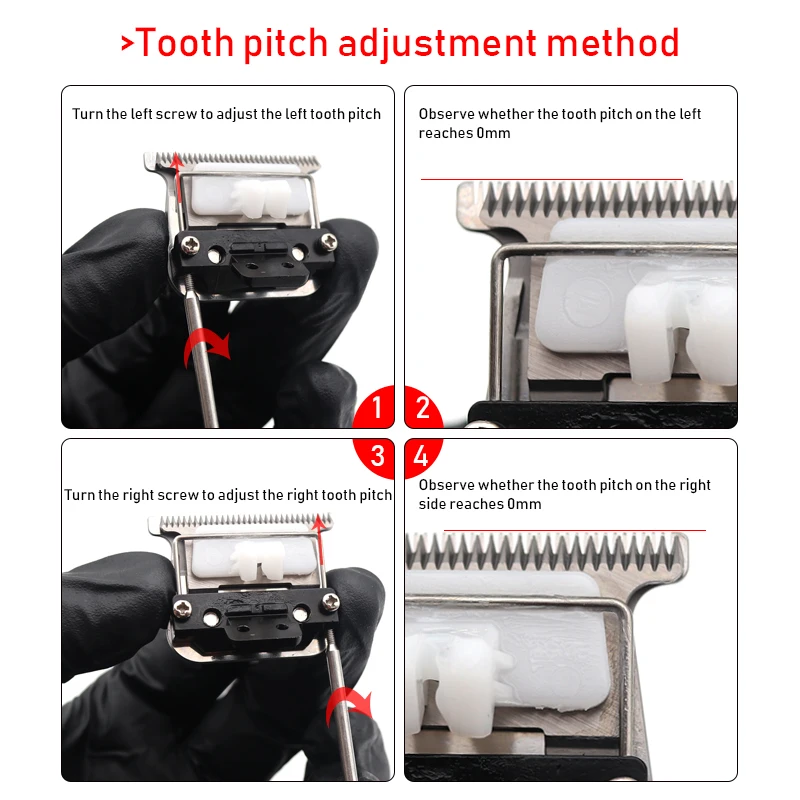 >Tooth pitch adjustment method

Turn the left screw to adjust the left tooth pitch

1

Observe whether the tooth pitch on the left reaches 0mm

2

3

Turn the right screw to adjust the right tooth pitch

4

Observe whether the tooth pitch on the right side reaches 0mm