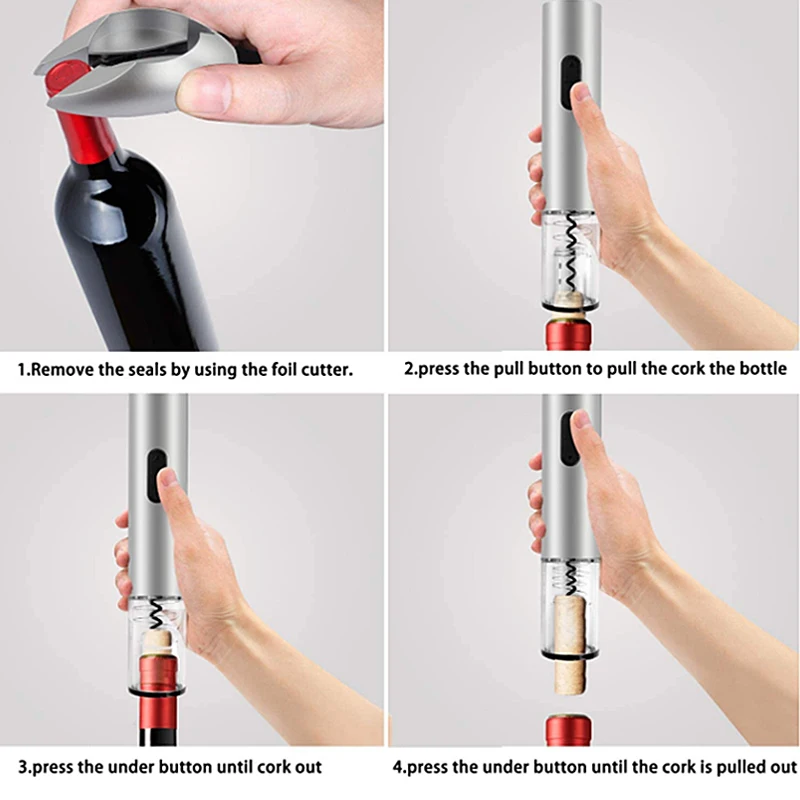 1.Remove the seals by using the foil cutter.

2.press the pull button to pull the cork the bottle

3.press the under button until cork out

4.press the under button until the cork is pulled out