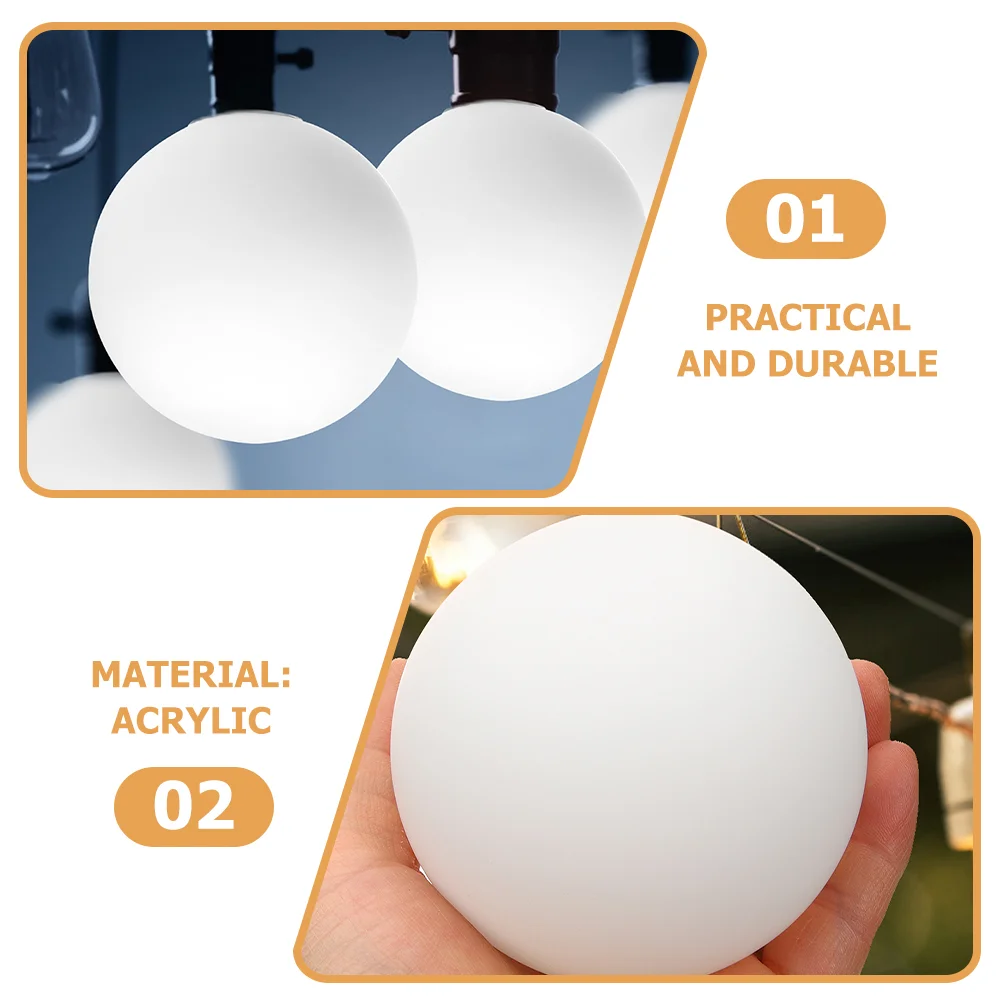 01

PRACTICAL AND DURABLE

MATERIAL: ACRYLIC

02