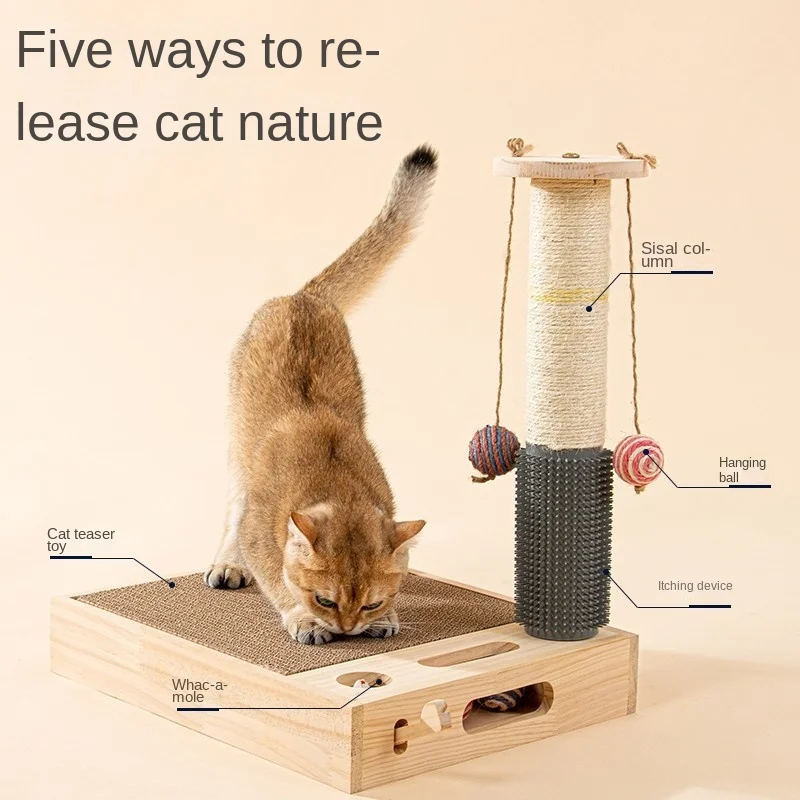 Five ways to release cat nature

Sisal column

Hanging ball

Cat teaser toy

Itching device

Whac-a-mole