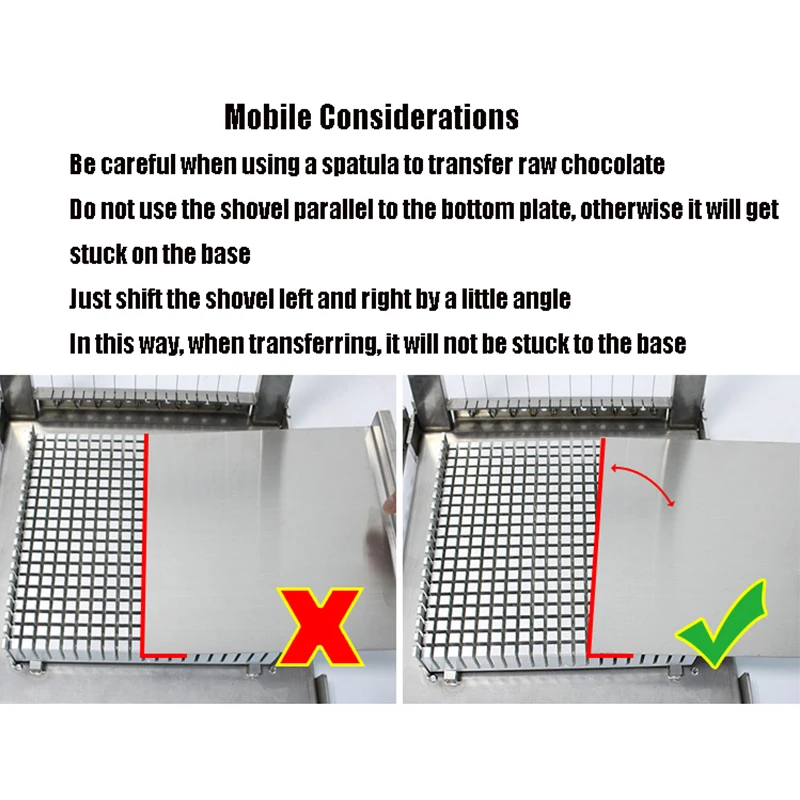 Mobile Considerations

Be careful when using a spatula to transfer raw chocolate

Do not use the shovel parallel to the bottom plate, otherwise it will get stuck on the base

Just shift the shovel left and right by a little angle

In this way, when transferring, it will not be stuck to the base