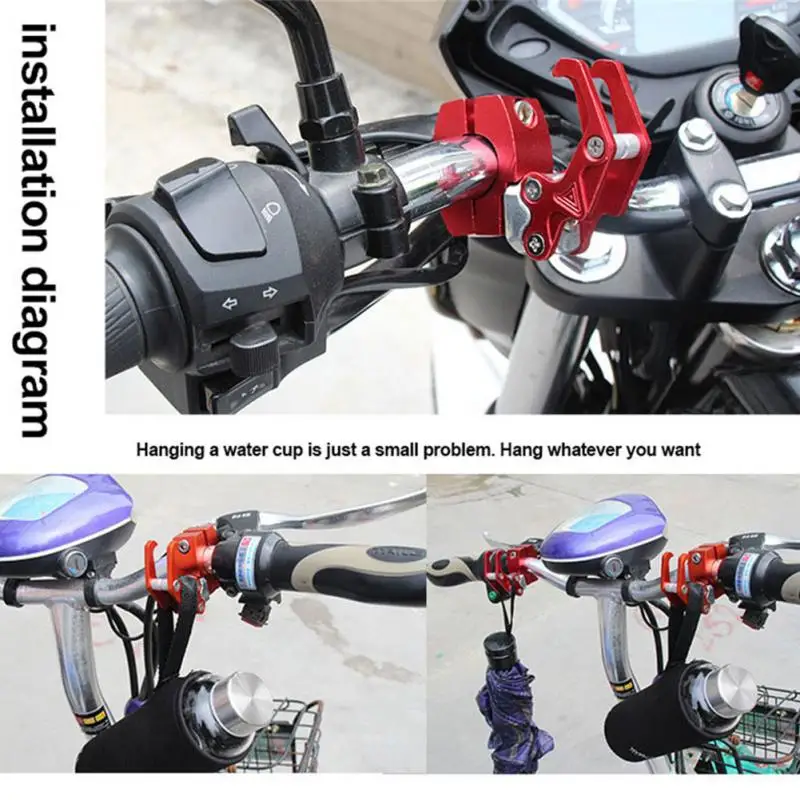 installation diagram

Hanging a water cup is just a small problem. Hang whatever you want