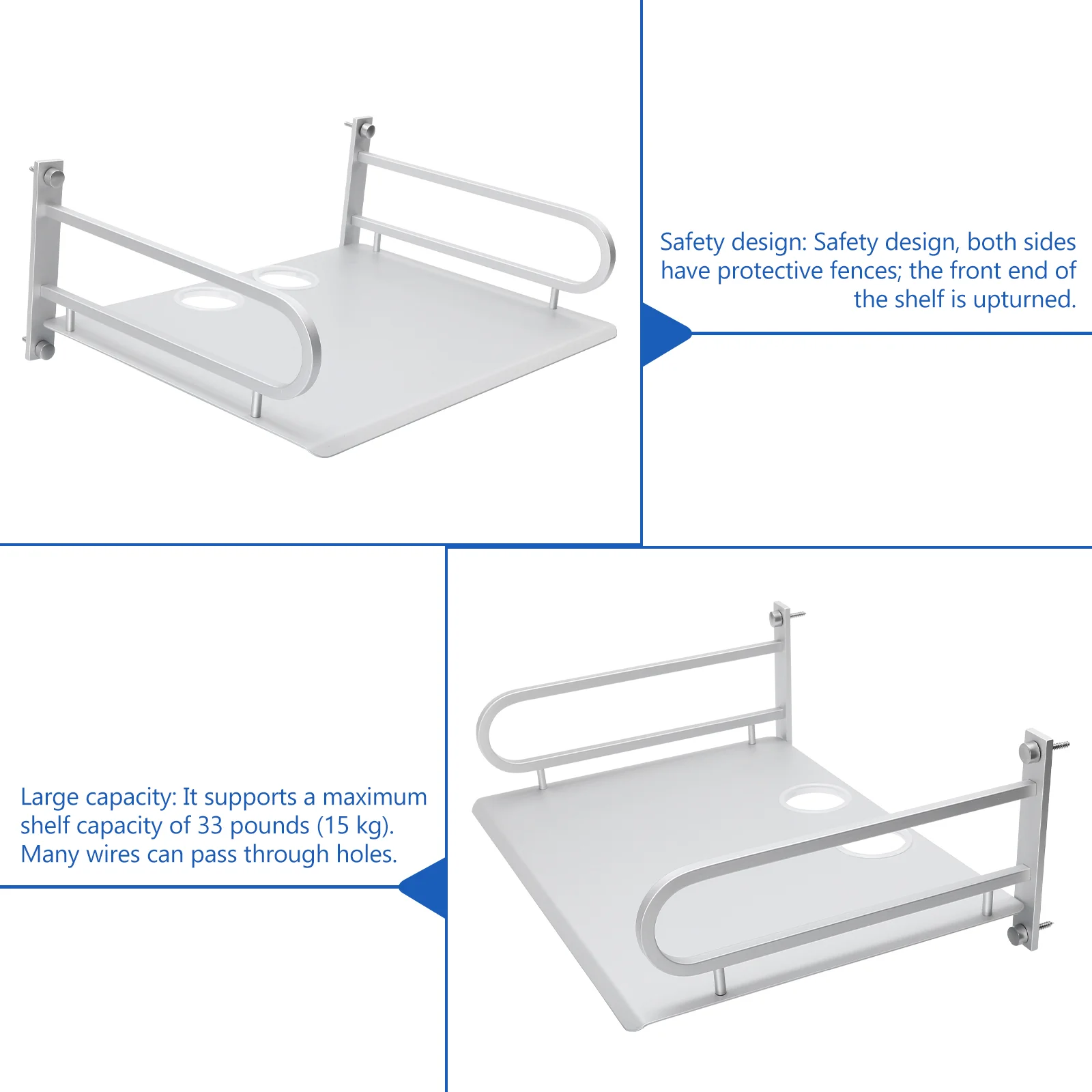 Safety design: Safety design, both sides have protective fences; the front end of the shelf is upturned.

Large capacity: It supports a maximum shelf capacity of 33 pounds (15 kg). Many wires can pass through holes.