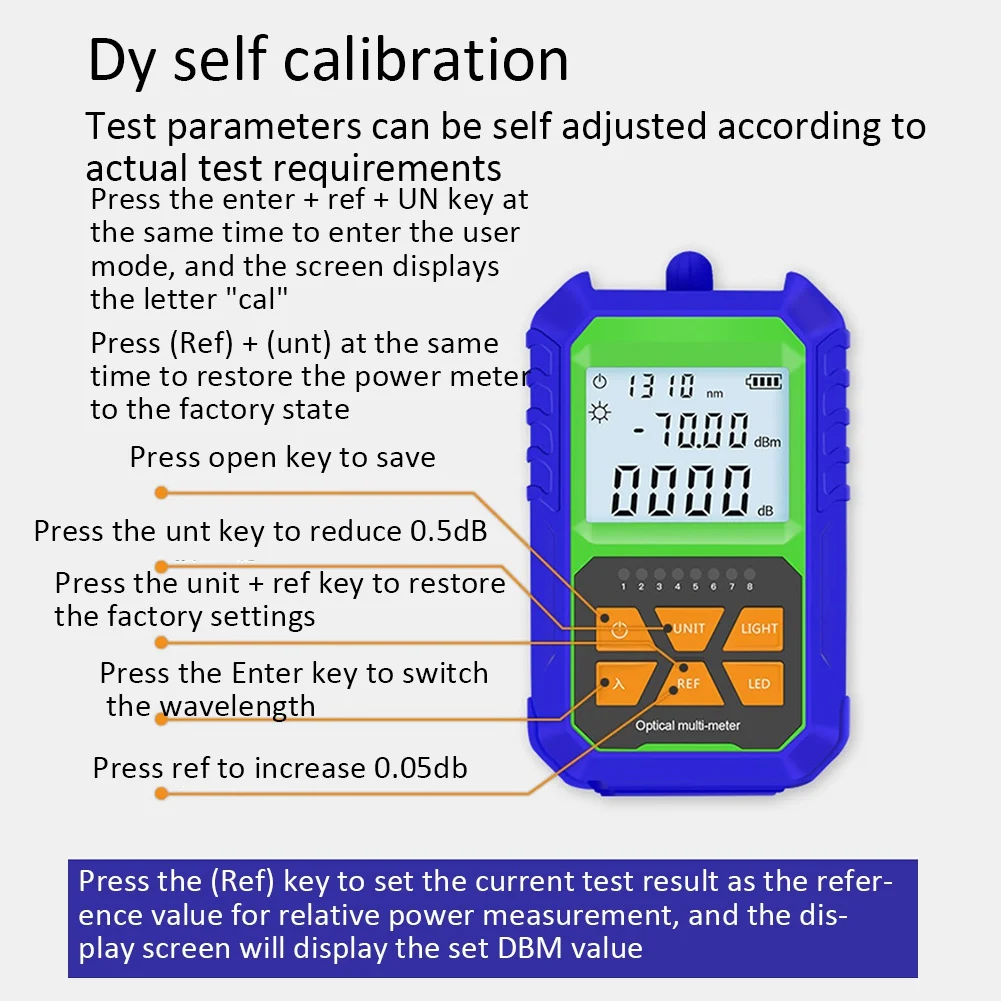 Dy self calibration

Test parameters can be self adjusted according to actual test requirements

Press the enter + ref + UN key at the same time to enter the user mode, and the screen displays the letter "cal"

Press (Ref) + (unt) at the same time to restore the power meter to the factory state

Press open key to save

Press the unt key to reduce 0.5dB

Press the unit + ref key to restore the factory settings

Press the Enter key to switch the wavelength

Press ref to increase 0.05db

1310 nm
-70.00 dBm
0000 dB

1 2 3 4 5 6 7 8

UNIT LIGHT
λ REF LED

Optical multi-meter

Press the (Ref) key to set the current test result as the reference value for relative power measurement, and the display screen will display the set DBM value