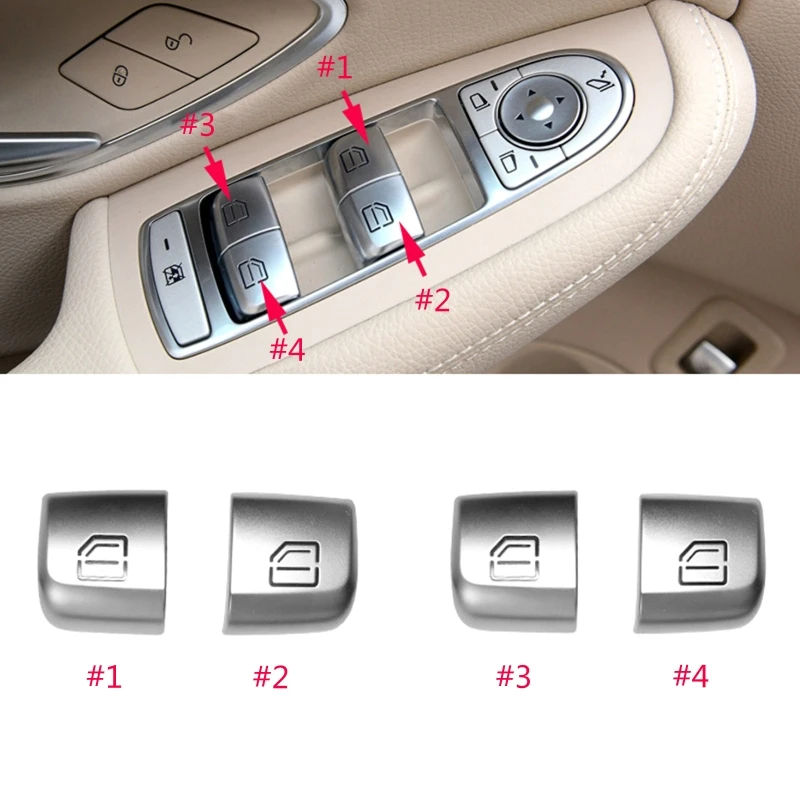 #1
#3
#2
#4

#1 #2 #3 #4